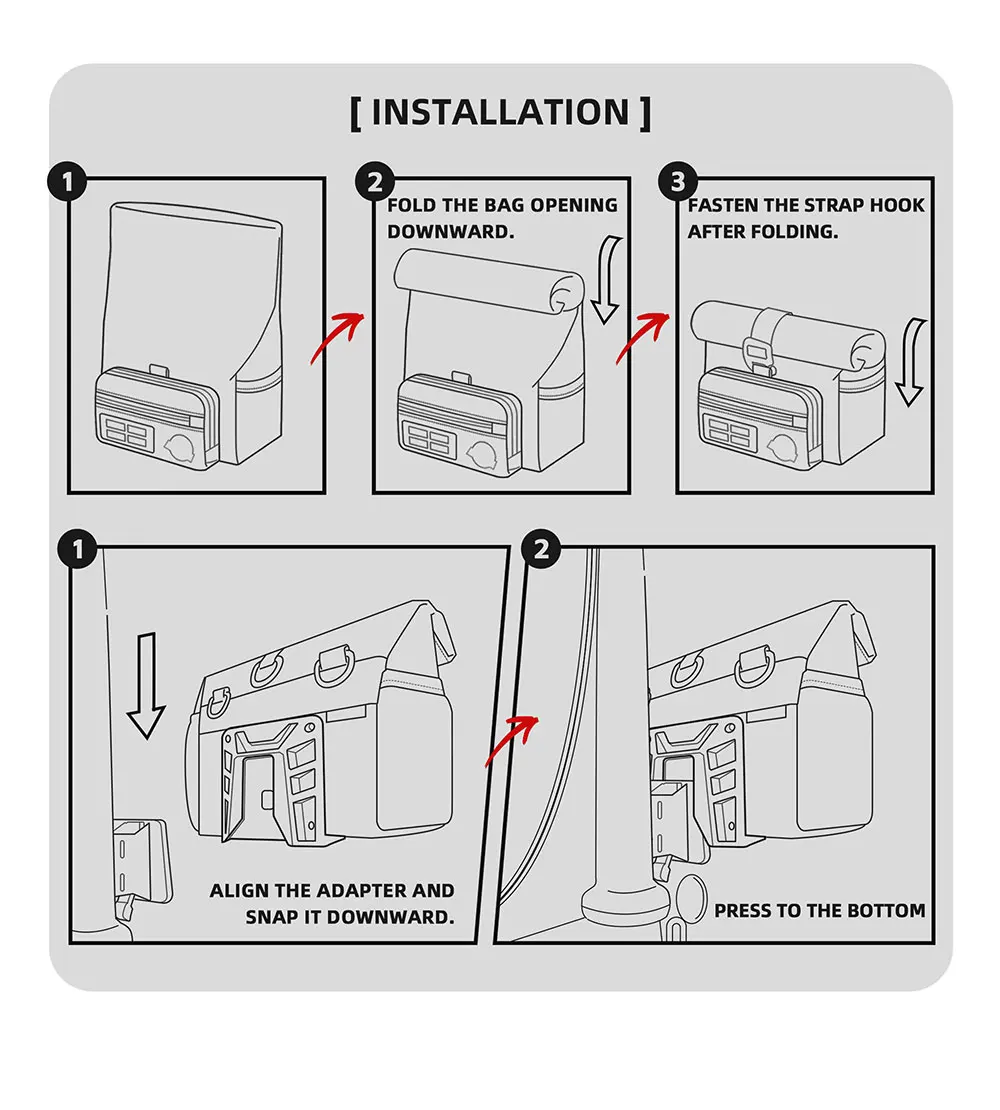 [ INSTALLATION ]

1

2

FOLD THE BAG OPENING DOWNWARD.

3

FASTEN THE STRAP HOOK AFTER FOLDING.

1

ALIGN THE ADAPTER AND SNAP IT DOWNWARD.

2

PRESS TO THE BOTTOM