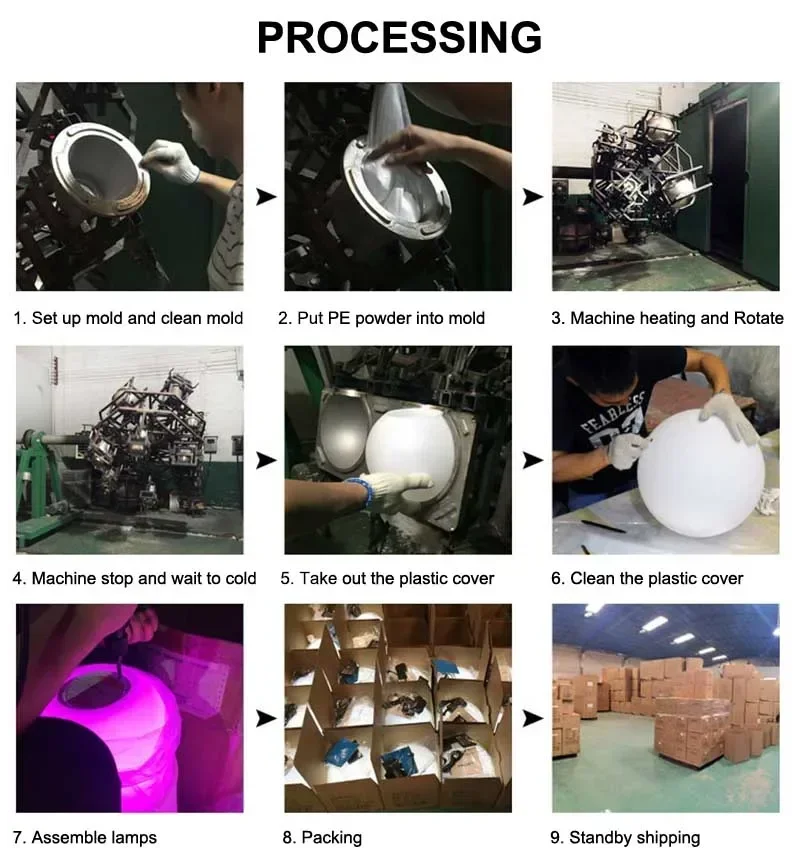 PROCESSING

1. Set up mold and clean mold

2. Put PE powder into mold

3. Machine heating and Rotate

4. Machine stop and wait to cold

5. Take out the plastic cover

FEARLESS

6. Clean the plastic cover

7. Assemble lamps

8. Packing

9. Standby shipping