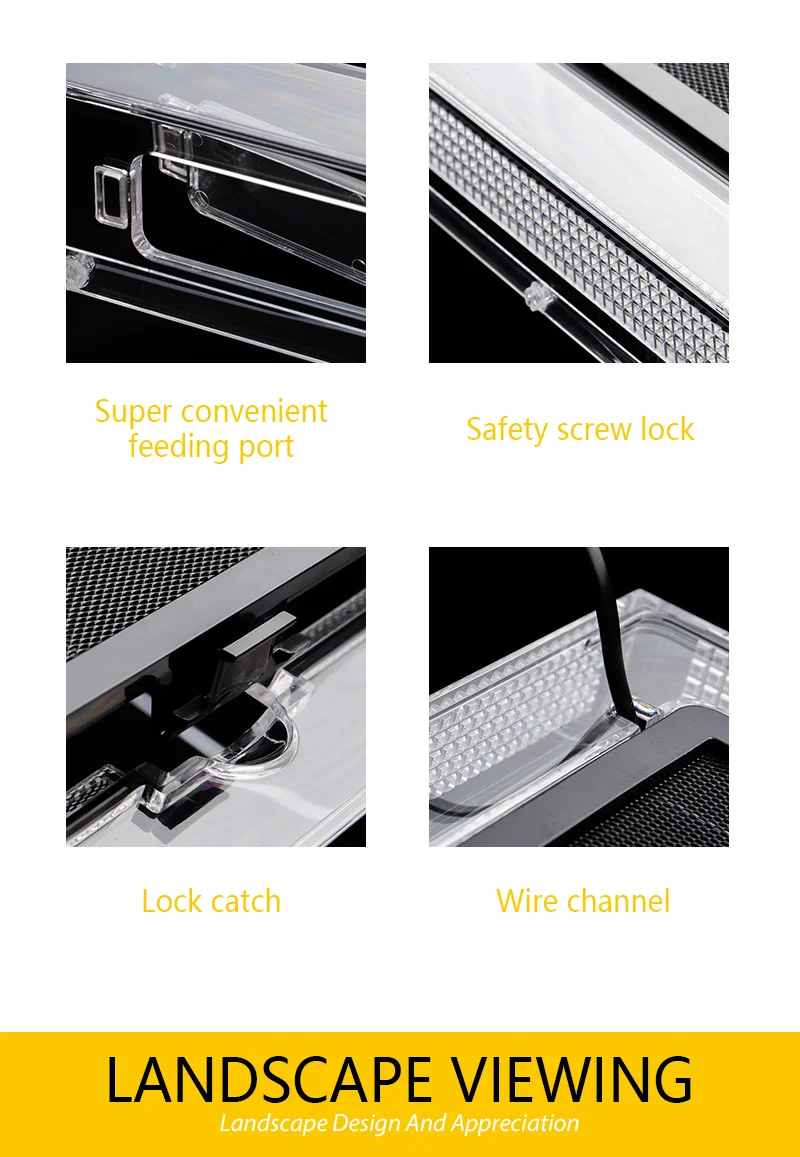 Super convenient feeding port

Safety screw lock

Lock catch

Wire channel

LANDSCAPE VIEWING

Landscape Design And Appreciation