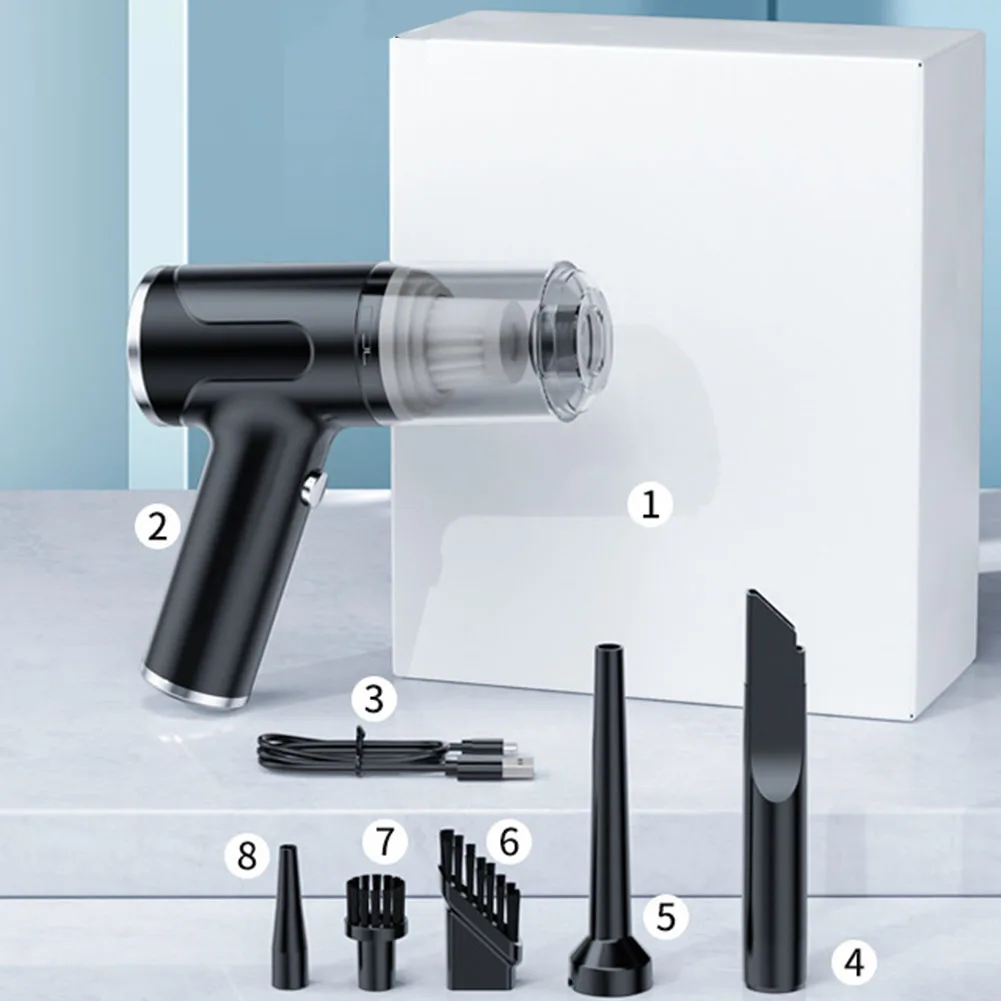 2
1
3
8
7
6
5
4