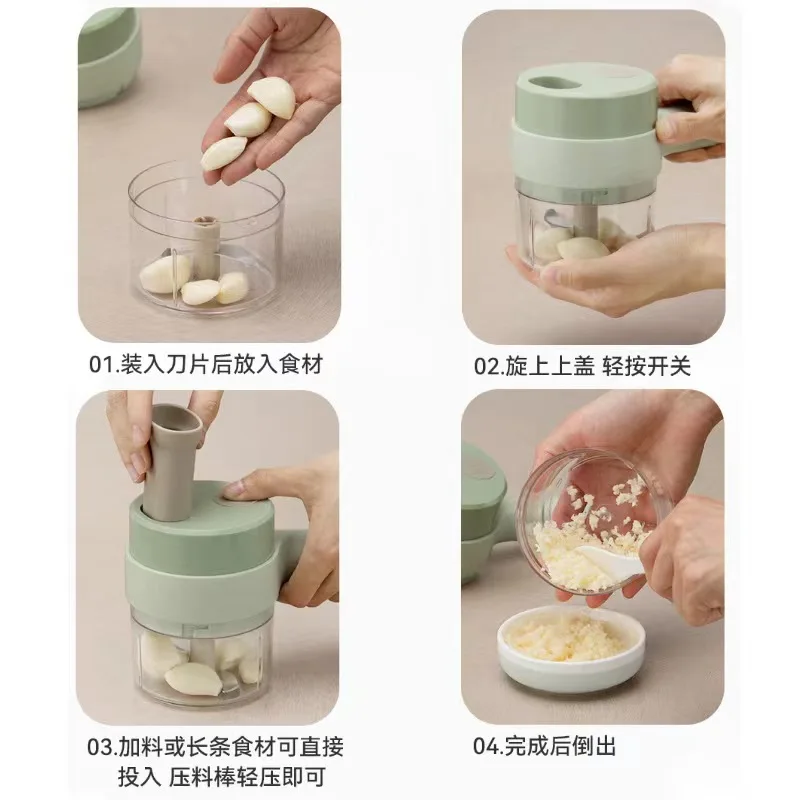 01.装入刀片后放入食材

02.旋上上盖 轻按开关

03.加料或长条食材可直接投入 压料棒轻压即可

04.完成后倒出