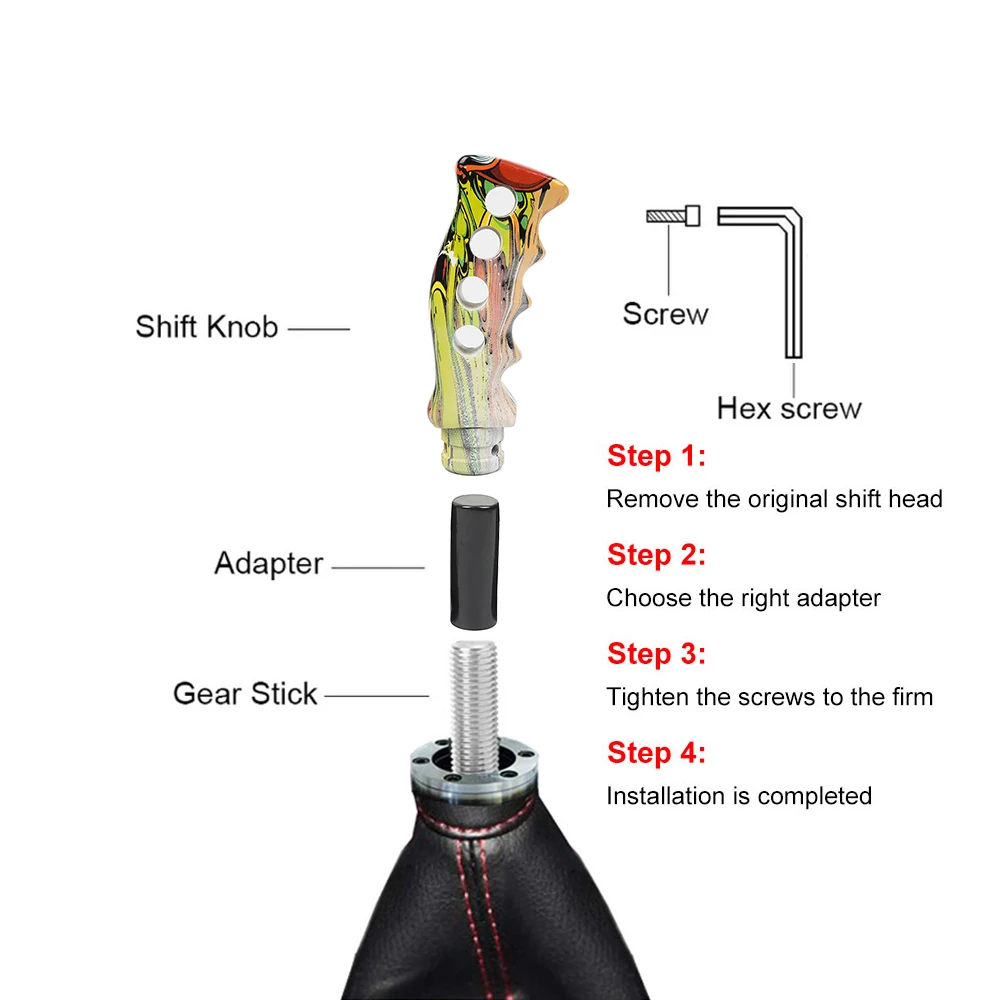 Shift Knob

Screw

Hex screw

Adapter

Gear Stick

Step 1:

Remove the original shift head

Step 2:

Choose the right adapter

Step 3:

Tighten the screws to the firm

Step 4:

Installation is completed