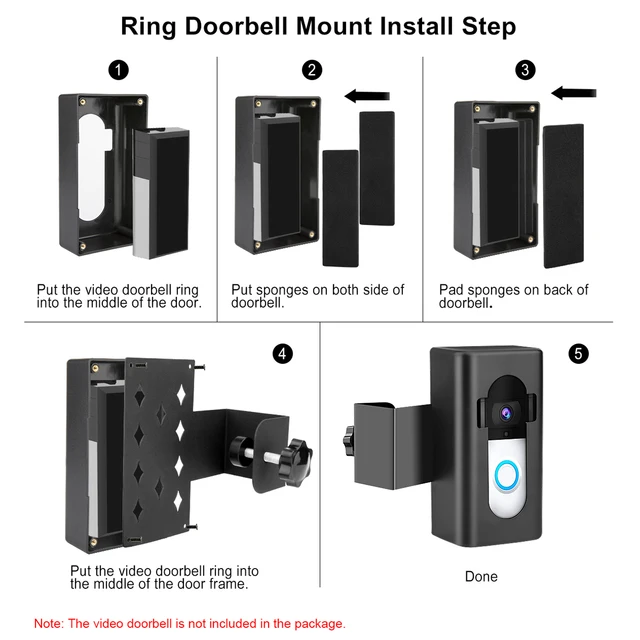 Ring Doorbell Mount Install Step

1

Put the video doorbell ring into the middle of the door.

2

Put sponges on both side of doorbell.

3

Pad sponges on back of doorbell.

4

Put the video doorbell ring into the middle of the door frame.

5

Done

Note: The video doorbell is not included in the package.