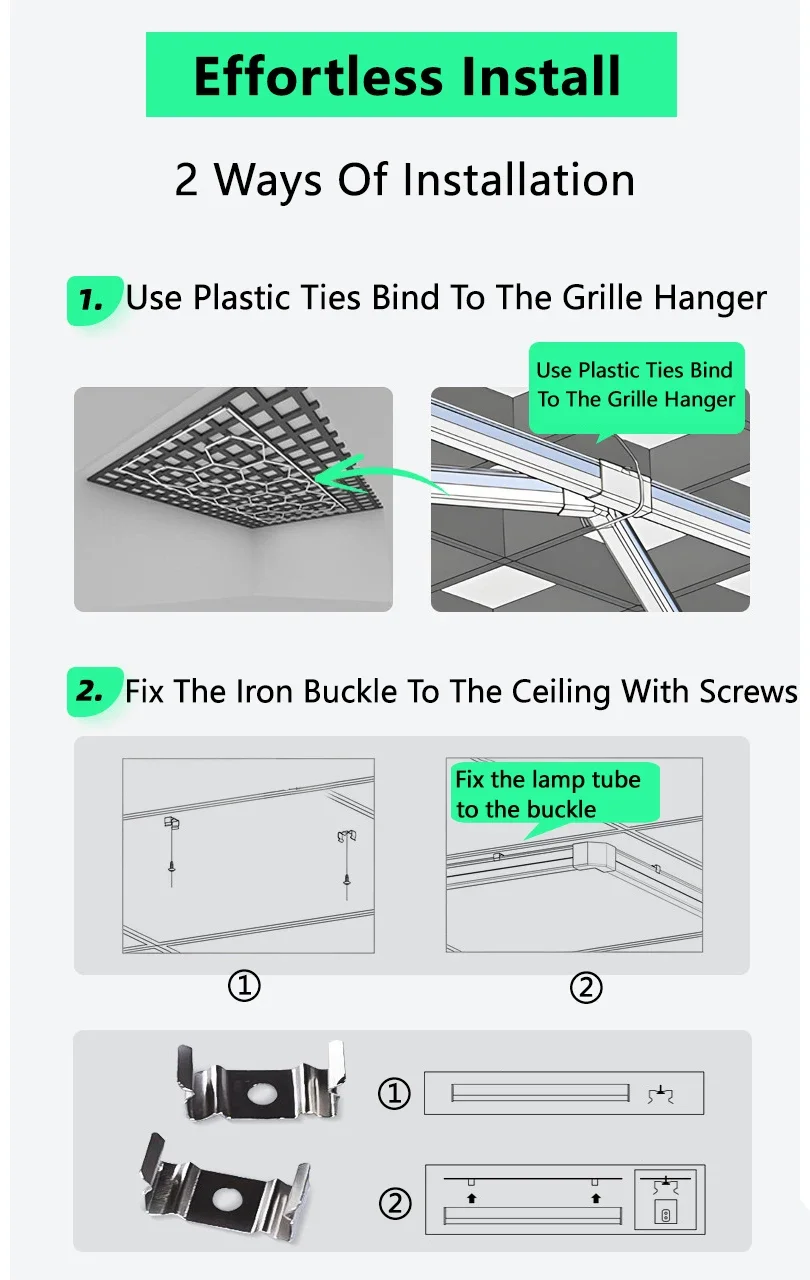 Effortless Install

2 Ways Of Installation

1. Use Plastic Ties Bind To The Grille Hanger

Use Plastic Ties Bind To The Grille Hanger

2. Fix The Iron Buckle To The Ceiling With Screws

Fix the lamp tube to the buckle

①

②

①

②