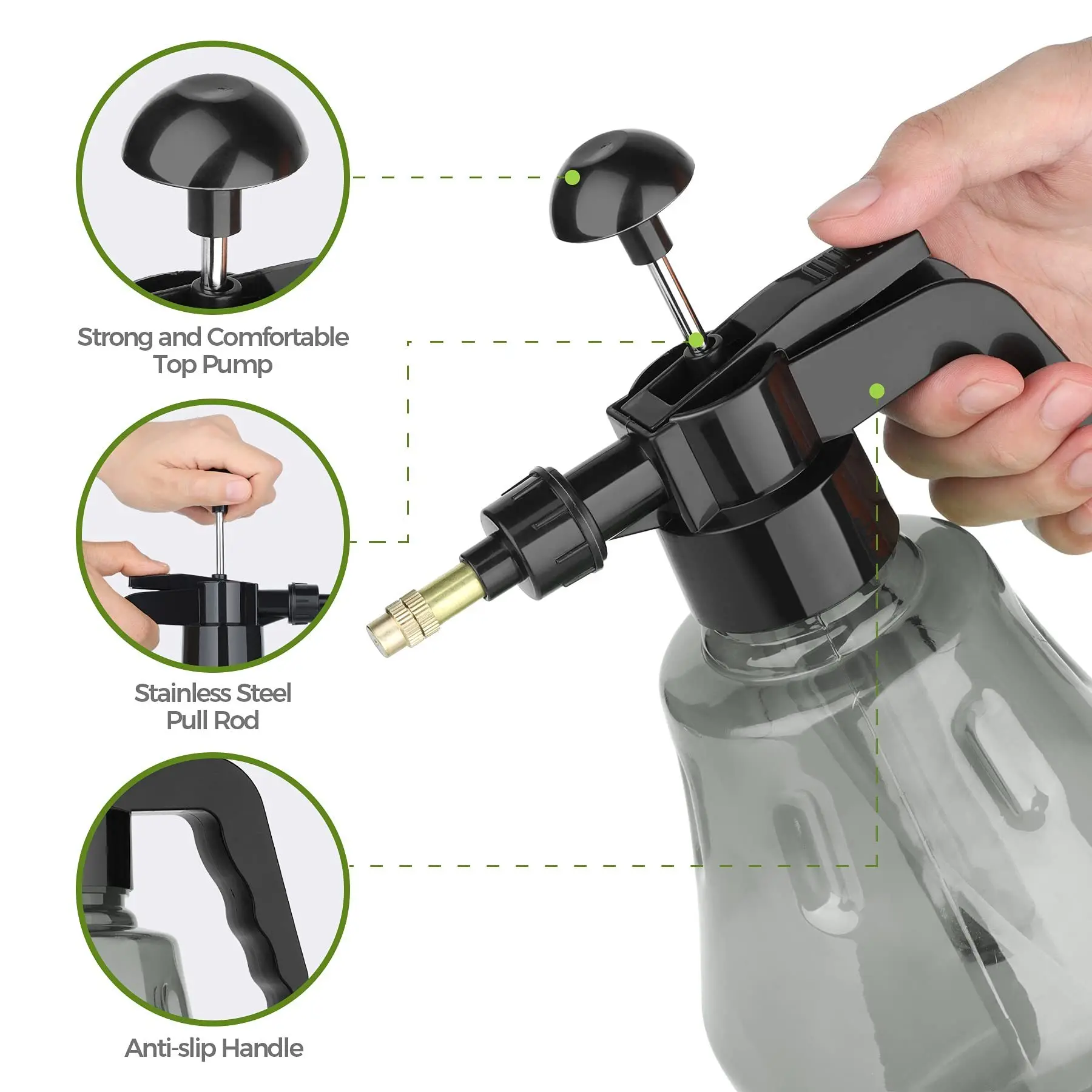 Strong and Comfortable Top Pump

Stainless Steel Pull Rod

Anti-slip Handle