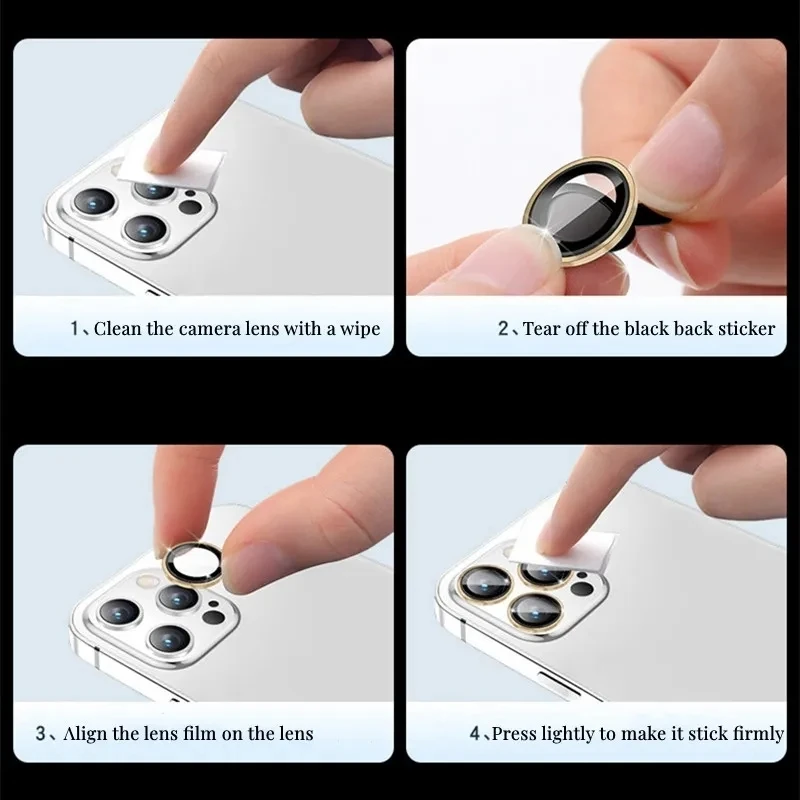 1、Clean the camera lens with a wipe

2、Tear off the black back sticker

3、Align the lens film on the lens

4、Press lightly to make it stick firmly