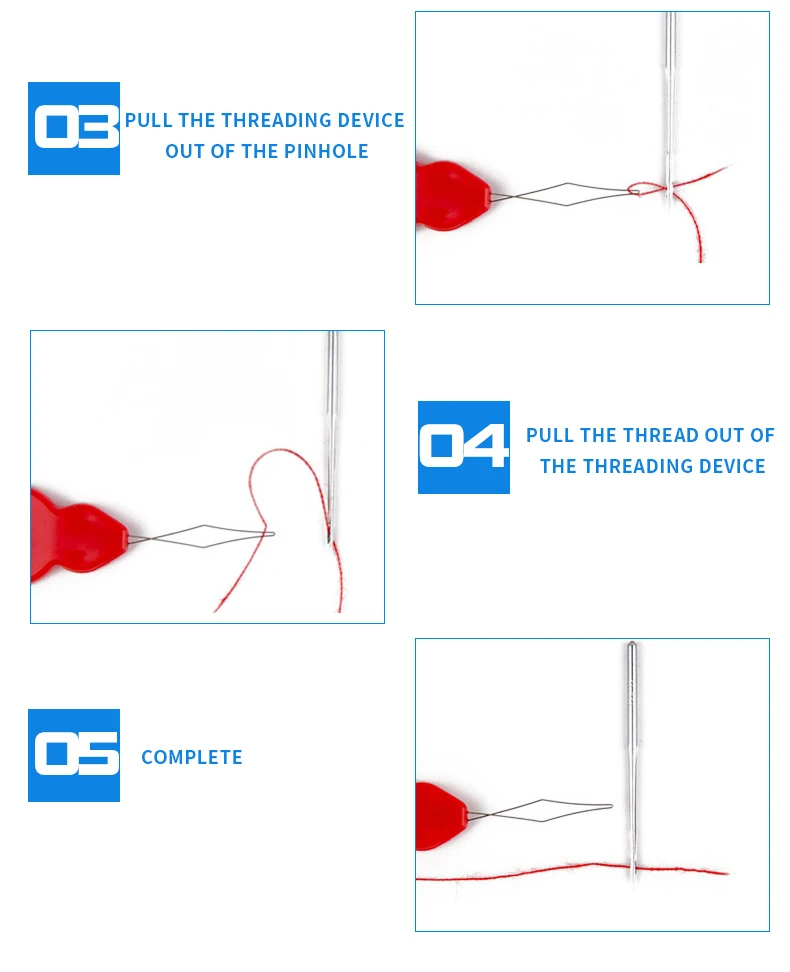 03 PULL THE THREADING DEVICE OUT OF THE PINHOLE

04 PULL THE THREAD OUT OF THE THREADING DEVICE

05 COMPLETE