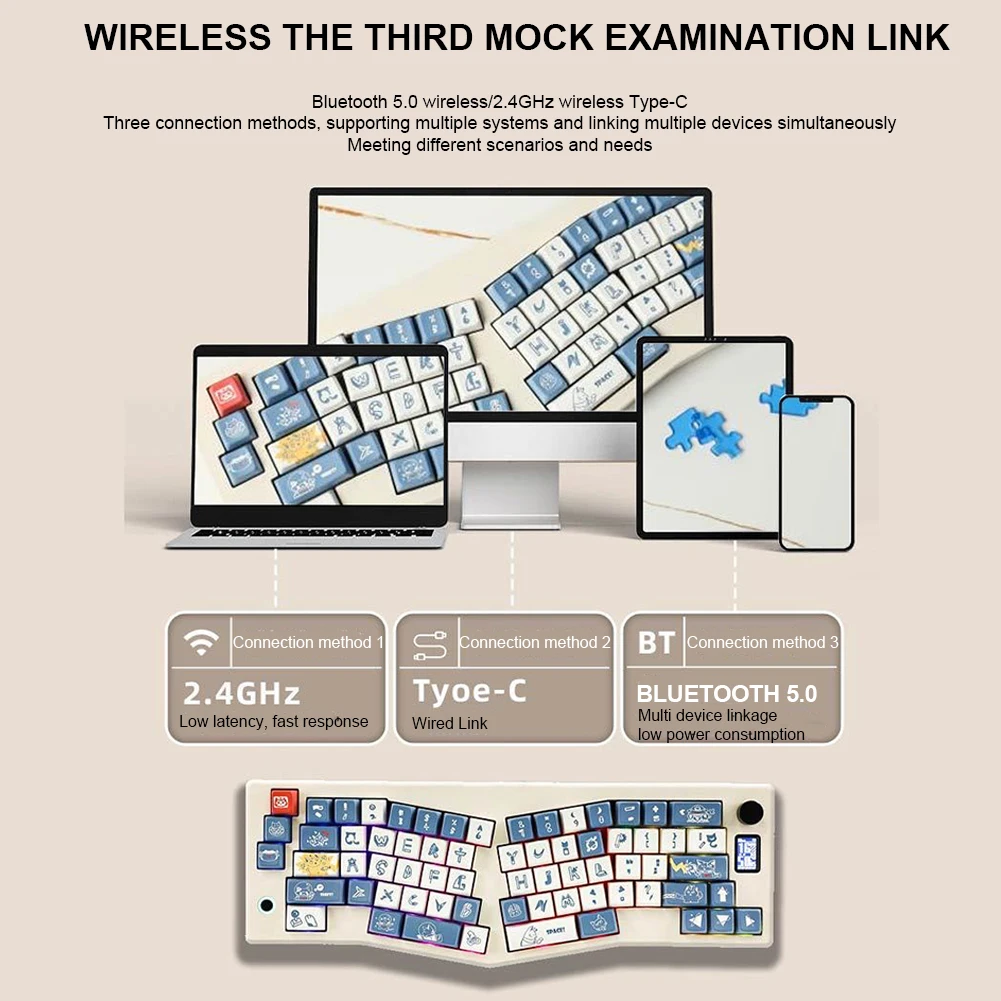 WIRELESS THE THIRD MOCK EXAMINATION LINK

Bluetooth 5.0 wireless/2.4GHz wireless Type-C
Three connection methods, supporting multiple systems and linking multiple devices simultaneously
Meeting different scenarios and needs

Connection method 1
2.4GHz
Low latency, fast response

Connection method 2
Tyoe-C
Wired Link

BT Connection method 3
BLUETOOTH 5.0
Multi device linkage
low power consumption