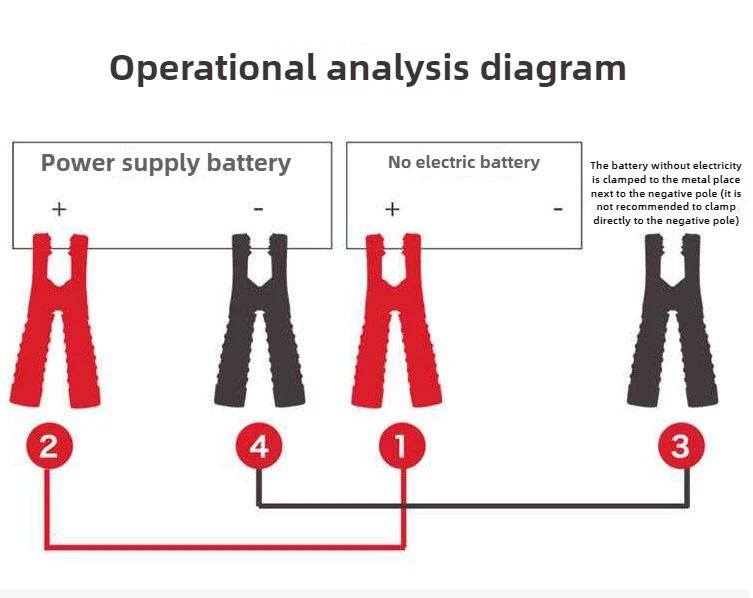 Operational analysis diagram

Power supply battery

+ -

No electric battery

+ -

The battery without electricity is clamped to the metal place next to the negative pole (it is not recommended to clamp directly to the negative pole)

2

4

1

3