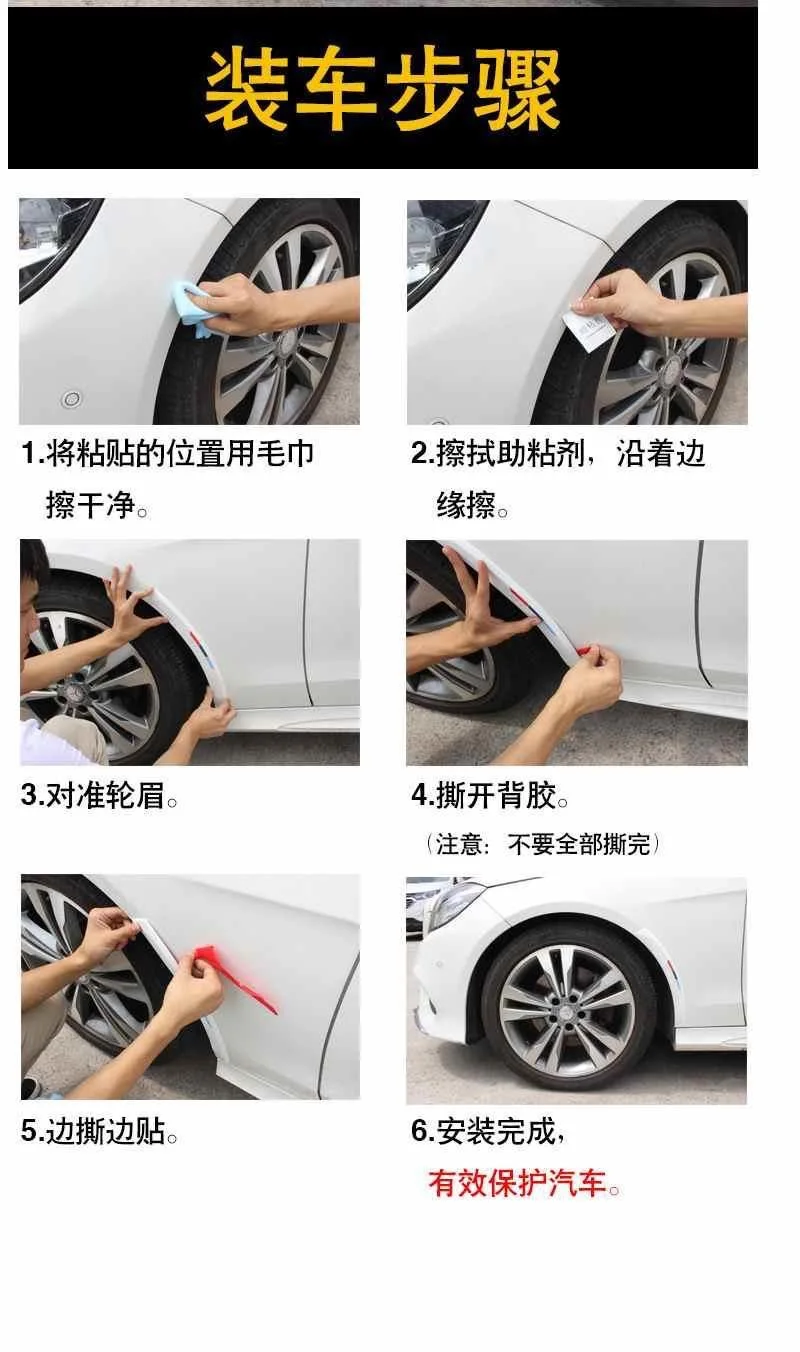 装车步骤

1.将粘贴的位置用毛巾擦干净。

2.擦拭助粘剂，沿着边缘擦。

3.对准轮眉。

4.撕开背胶。
（注意：不要全部撕完）

5.边撕边贴。

6.安装完成，
有效保护汽车。