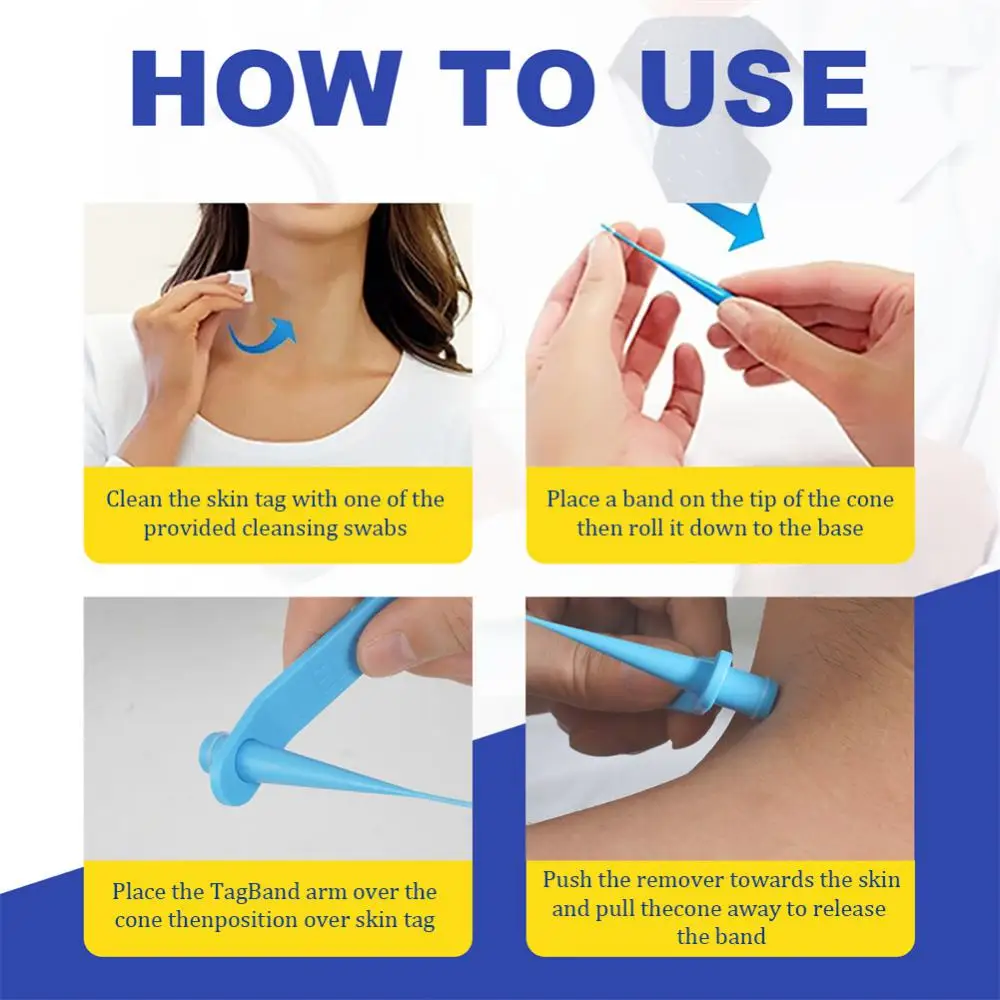 HOW TO USE

Clean the skin tag with one of the provided cleansing swabs

Place a band on the tip of the cone then roll it down to the base

Place the TagBand arm over the cone thenposition over skin tag

Push the remover towards the skin and pull thecone away to release the band