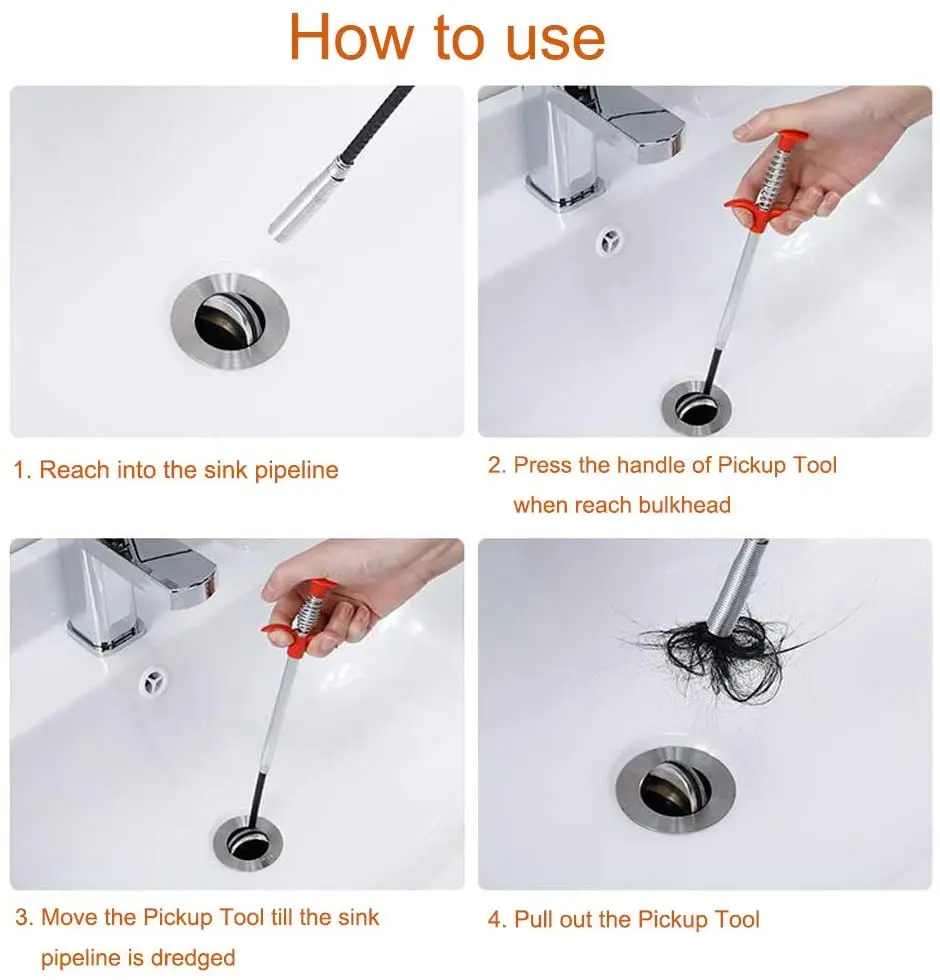 How to use

1. Reach into the sink pipeline

2. Press the handle of Pickup Tool when reach bulkhead

3. Move the Pickup Tool till the sink pipeline is dredged

4. Pull out the Pickup Tool