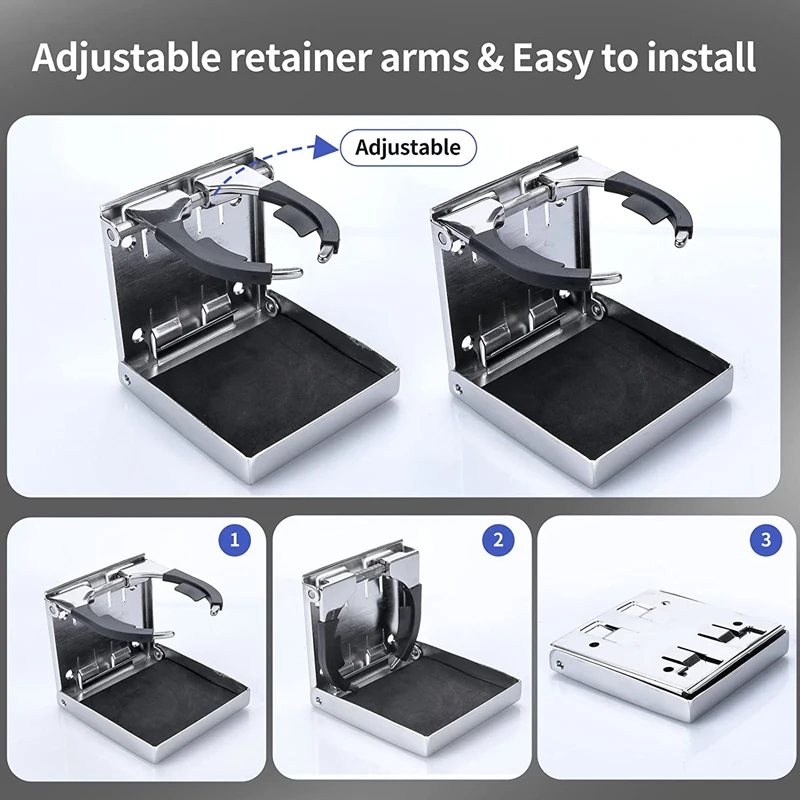 Adjustable retainer arms & Easy to install

Adjustable

1

2

3