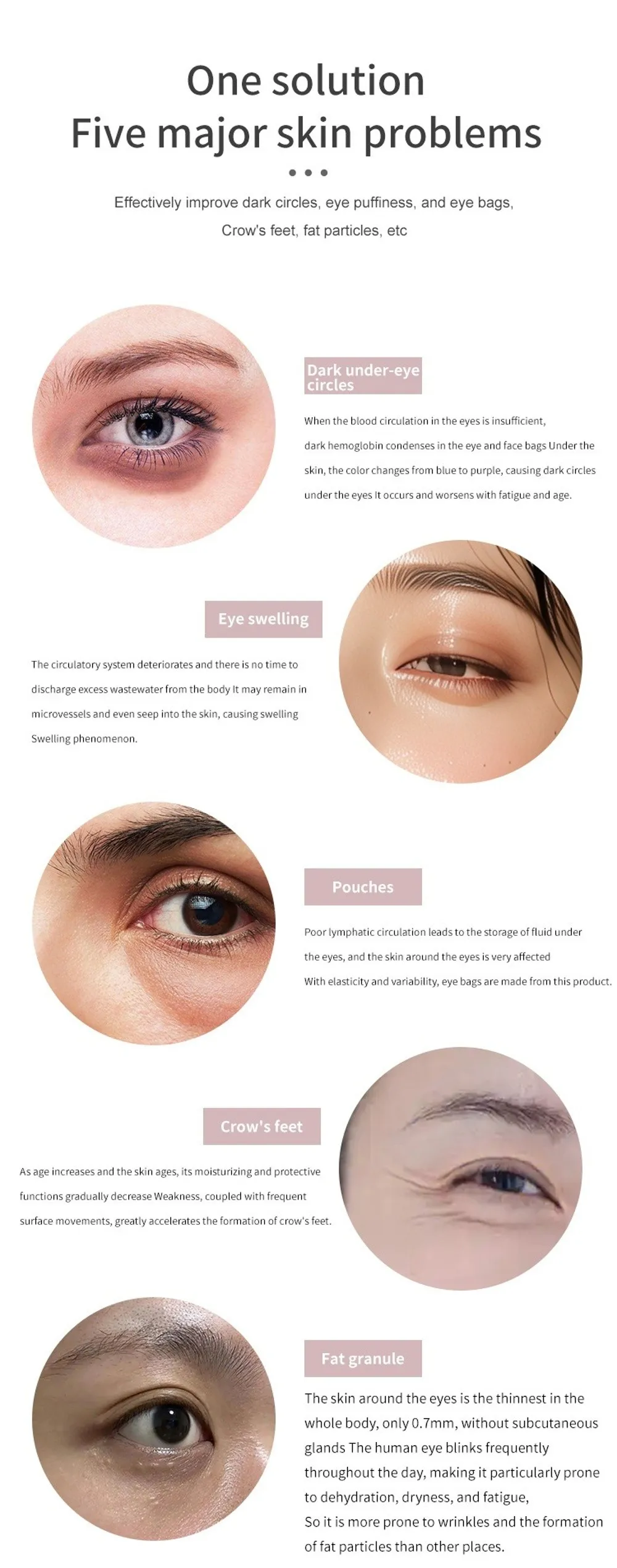 One solution
Five major skin problems

Effectively improve dark circles, eye puffiness, and eye bags, Crow's feet, fat particles, etc

Dark under-eye circles

When the blood circulation in the eyes is insufficient, dark hemoglobin condenses in the eye and face bags Under the skin, the color changes from blue to purple, causing dark circles under the eyes It occurs and worsens with fatigue and age.

Eye swelling

The circulatory system deteriorates and there is no time to discharge excess wastewater from the body It may remain in microvessels and even seep into the skin, causing swelling Swelling phenomenon.

Pouches

Poor lymphatic circulation leads to the storage of fluid under the eyes, and the skin around the eyes is very affected With elasticity and variability, eye bags are made from this product.

Crow's feet

As age increases and the skin ages, its moisturizing and protective functions gradually decrease Weakness, coupled with frequent surface movements, greatly accelerates the formation of crow's feet.

Fat granule

The skin around the eyes is the thinnest in the whole body, only 0.7mm, without subcutaneous glands The human eye blinks frequently throughout the day, making it particularly prone to dehydration, dryness, and fatigue, So it is more prone to wrinkles and the formation of fat particles than other places.