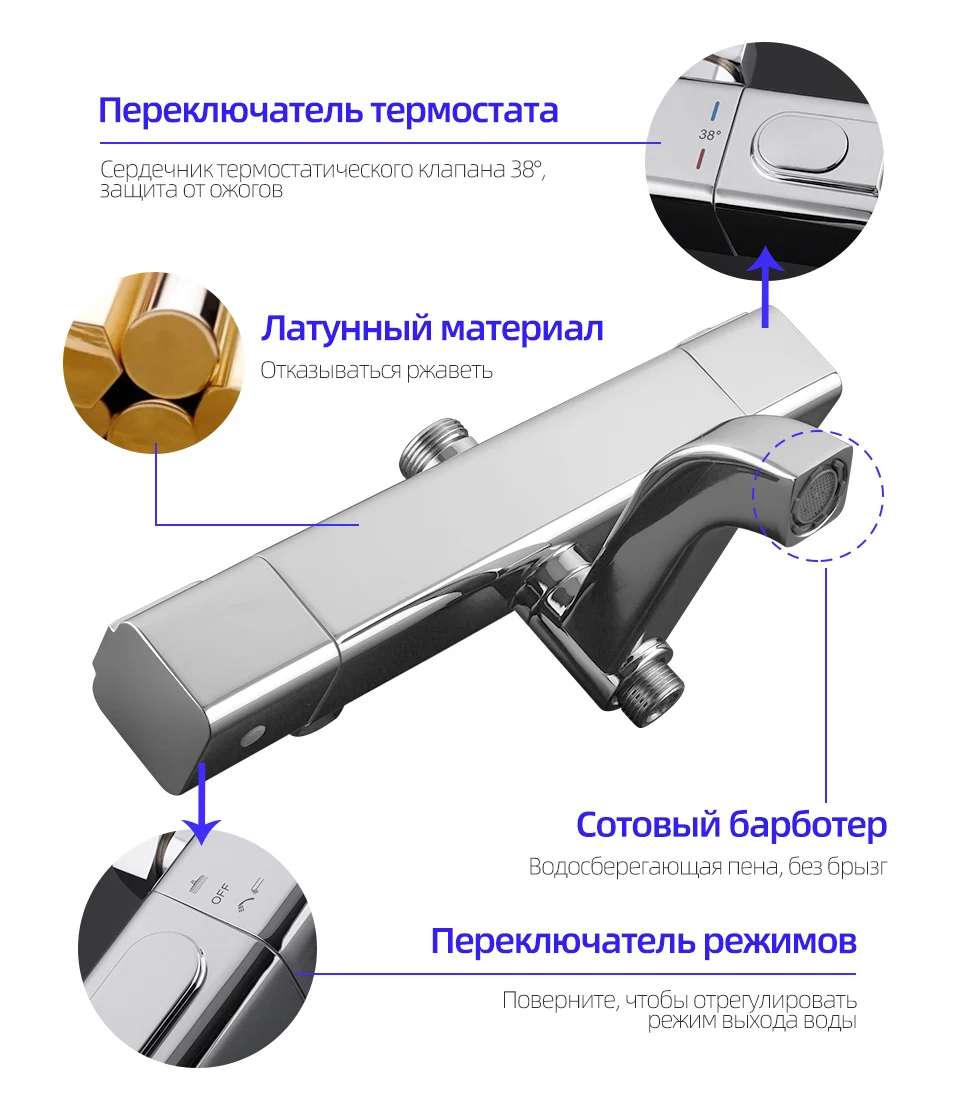 Переключатель термостата

Сердечник термостатического клапана 38°, защита от ожогов

38°

Латунный материал

Отказываться ржаветь

Сотовый барботер

Водосберегающая пена, без брызг

OFF

Переключатель режимов

Поверните, чтобы отрегулировать режим выхода воды