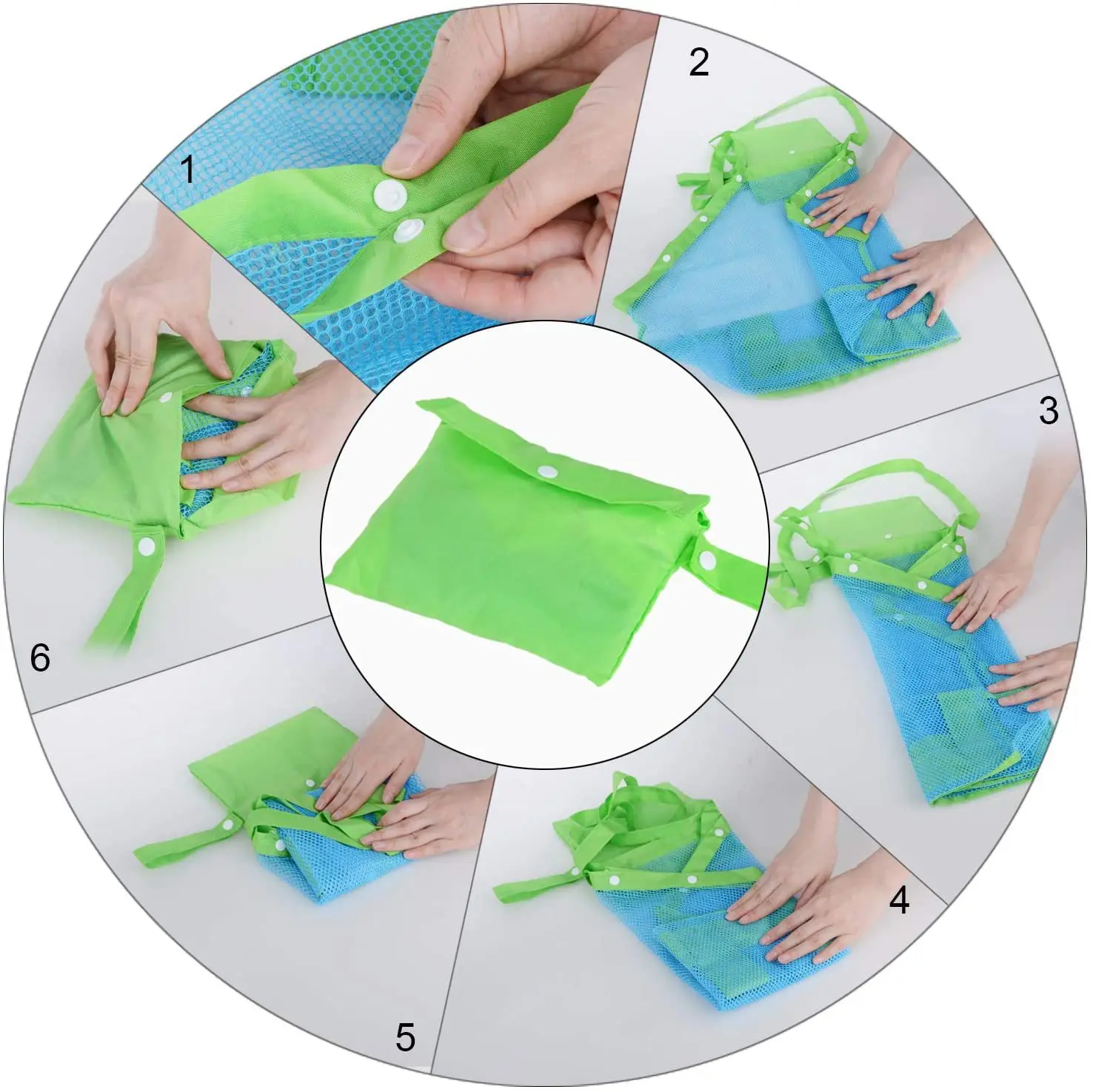 1

2

3

4

5

6