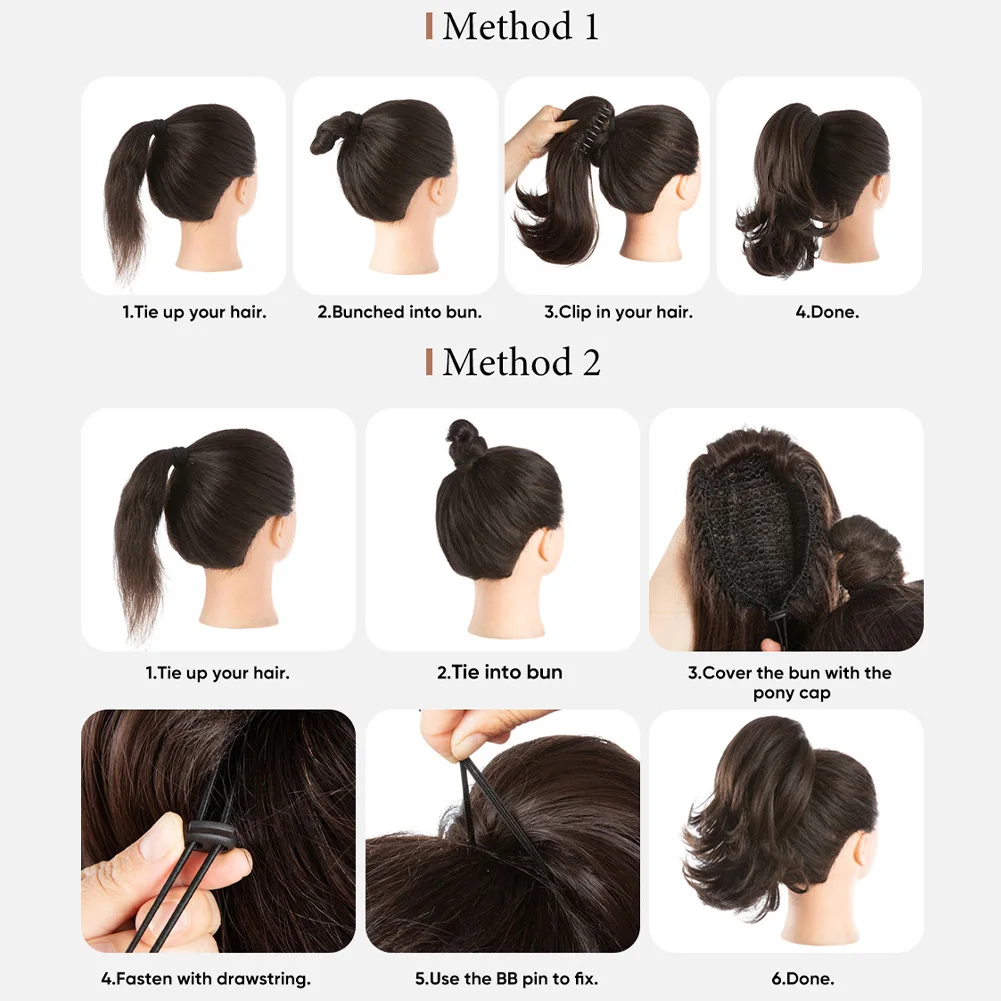 Method 1

1.Tie up your hair.

2.Bunched into bun.

3.Clip in your hair.

4.Done.

Method 2

1.Tie up your hair.

2.Tie into bun

3.Cover the bun with the pony cap

4.Fasten with drawstring.

5.Use the BB pin to fix.

6.Done.