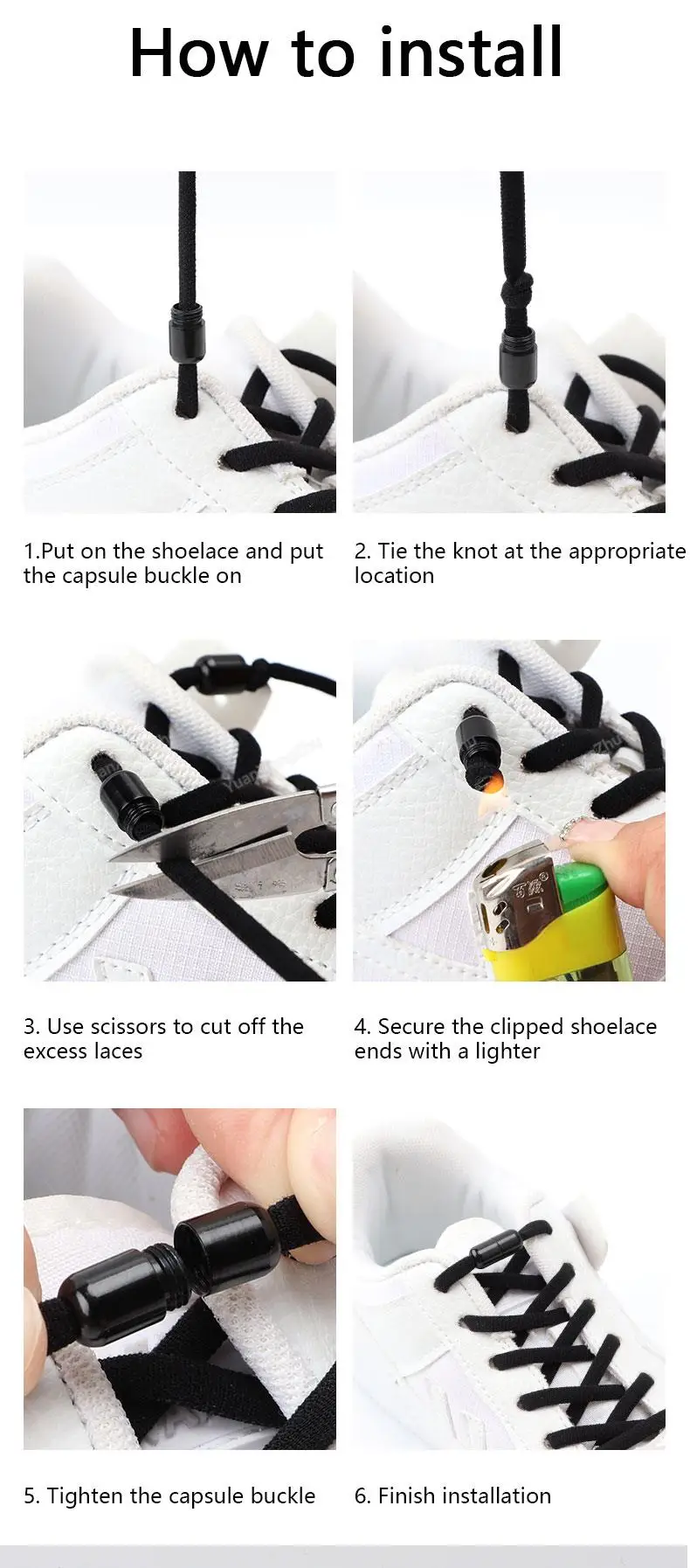 How to install

1.Put on the shoelace and put the capsule buckle on

2. Tie the knot at the appropriate location

3. Use scissors to cut off the excess laces

4. Secure the clipped shoelace ends with a lighter

5. Tighten the capsule buckle

6. Finish installation