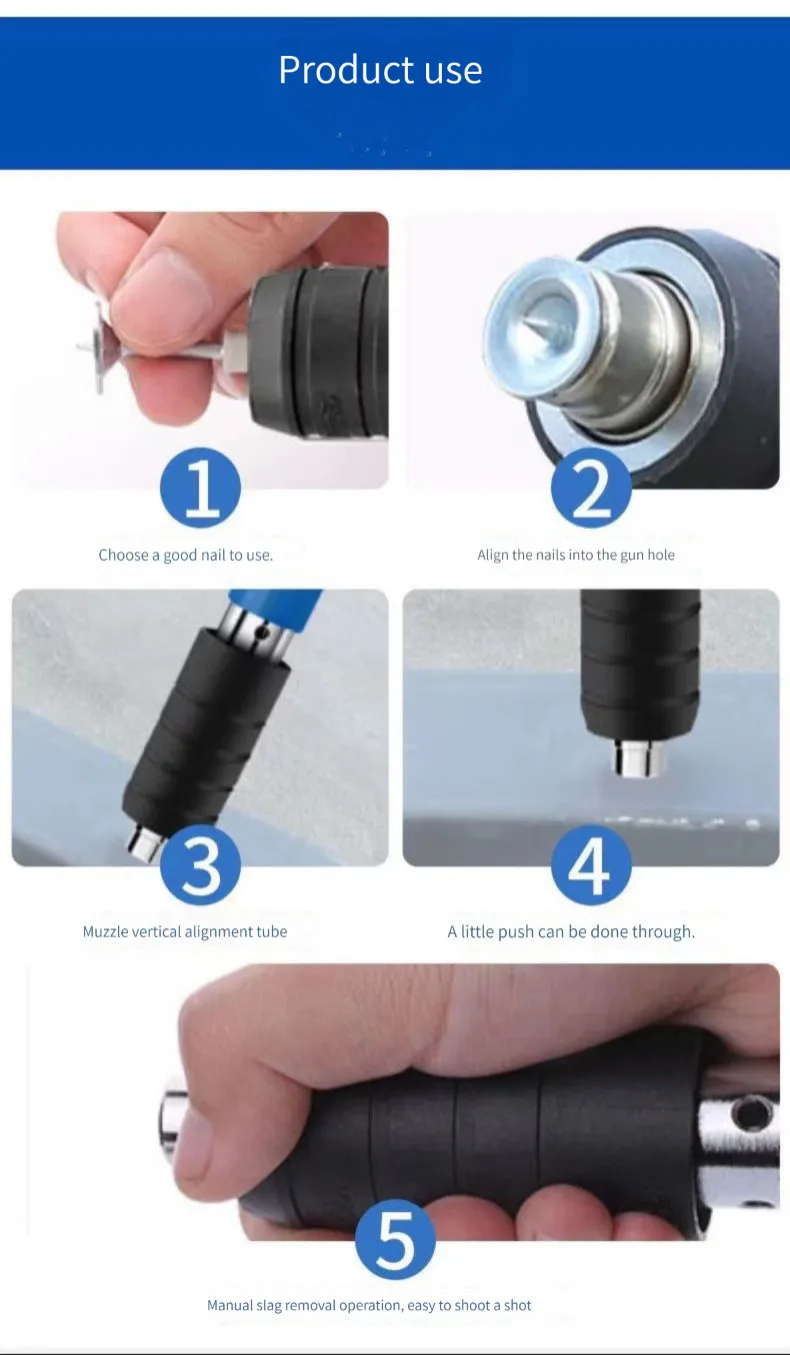 Product use

1

Choose a good nail to use.

2

Align the nails into the gun hole

3

Muzzle vertical alignment tube

4

A little push can be done through.

5

Manual slag removal operation, easy to shoot a shot