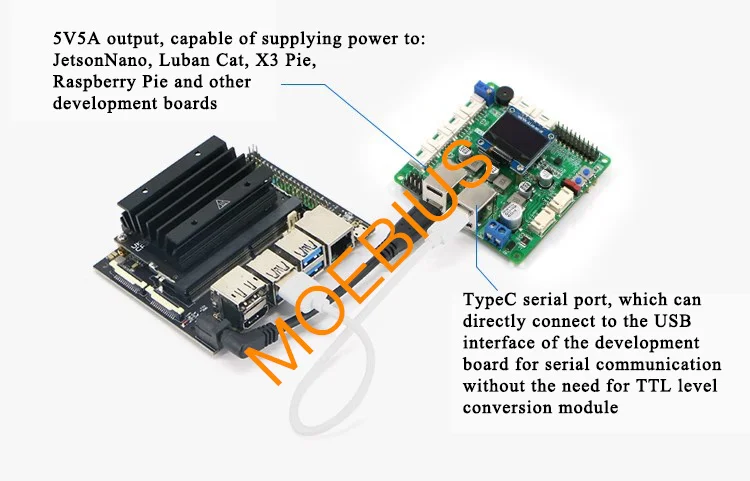 5V5A output, capable of supplying power to: JetsonNano, Luban Cat, X3 Pie, Raspberry Pie and other development boards

MOEBIUS

TypeC serial port, which can directly connect to the USB interface of the development board for serial communication without the need for TTL level conversion module