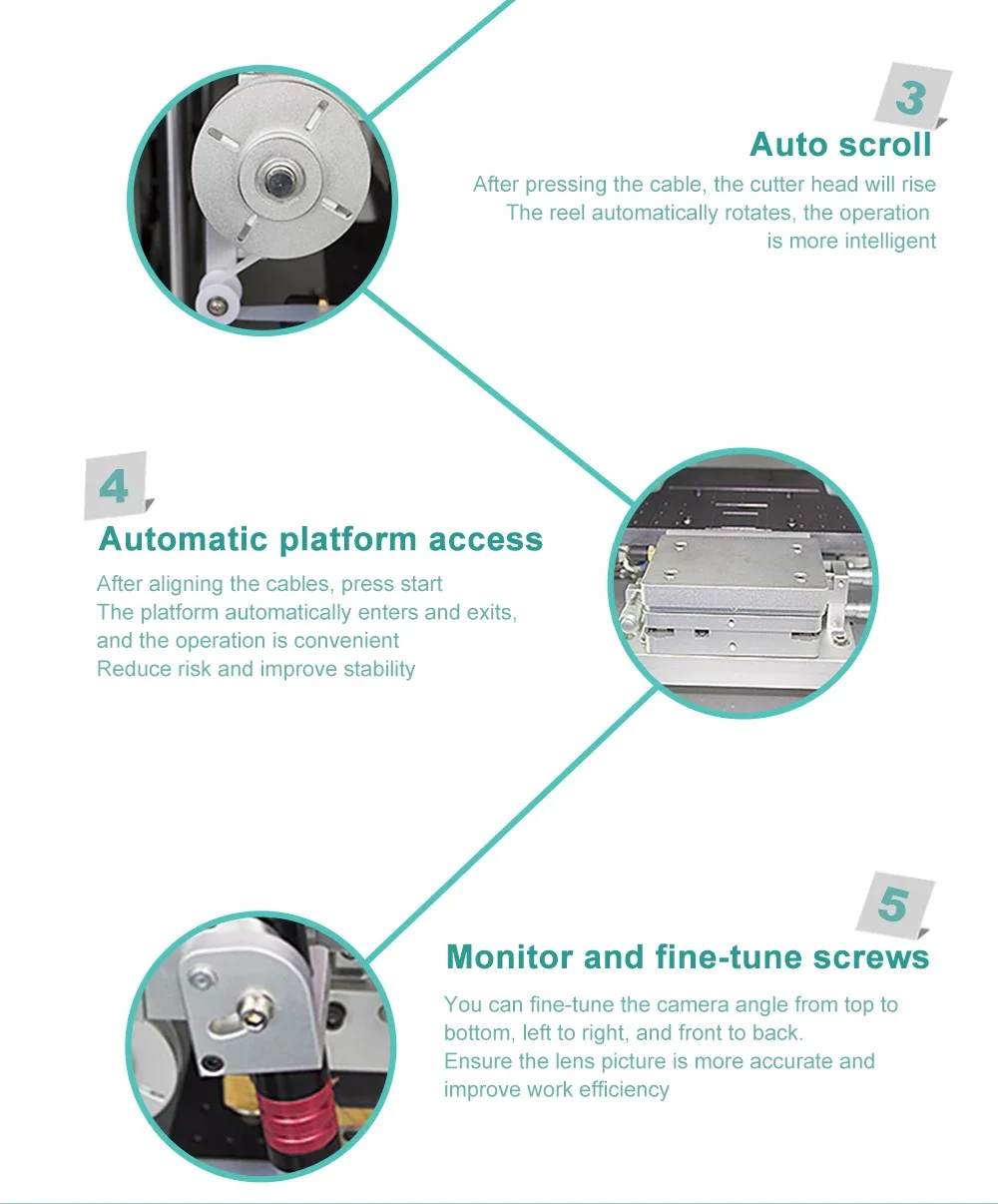 3

Auto scroll

After pressing the cable, the cutter head will rise
The reel automatically rotates, the operation is more intelligent

4

Automatic platform access

After aligning the cables, press start
The platform automatically enters and exits, and the operation is convenient
Reduce risk and improve stability

5

Monitor and fine-tune screws

You can fine-tune the camera angle from top to bottom, left to right, and front to back.
Ensure the lens picture is more accurate and improve work efficiency