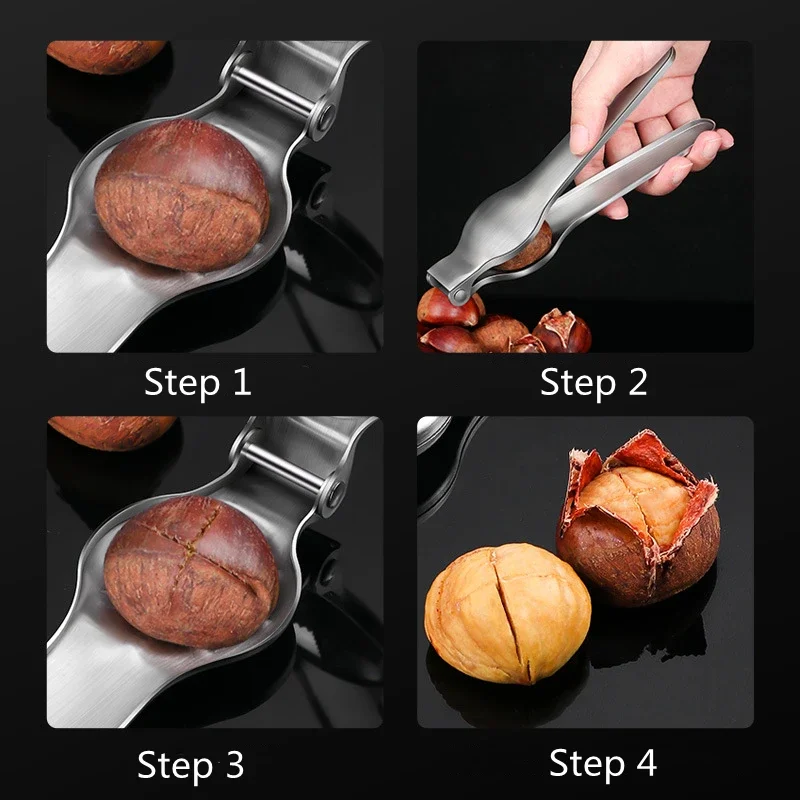 Step 1

Step 2

Step 3

Step 4