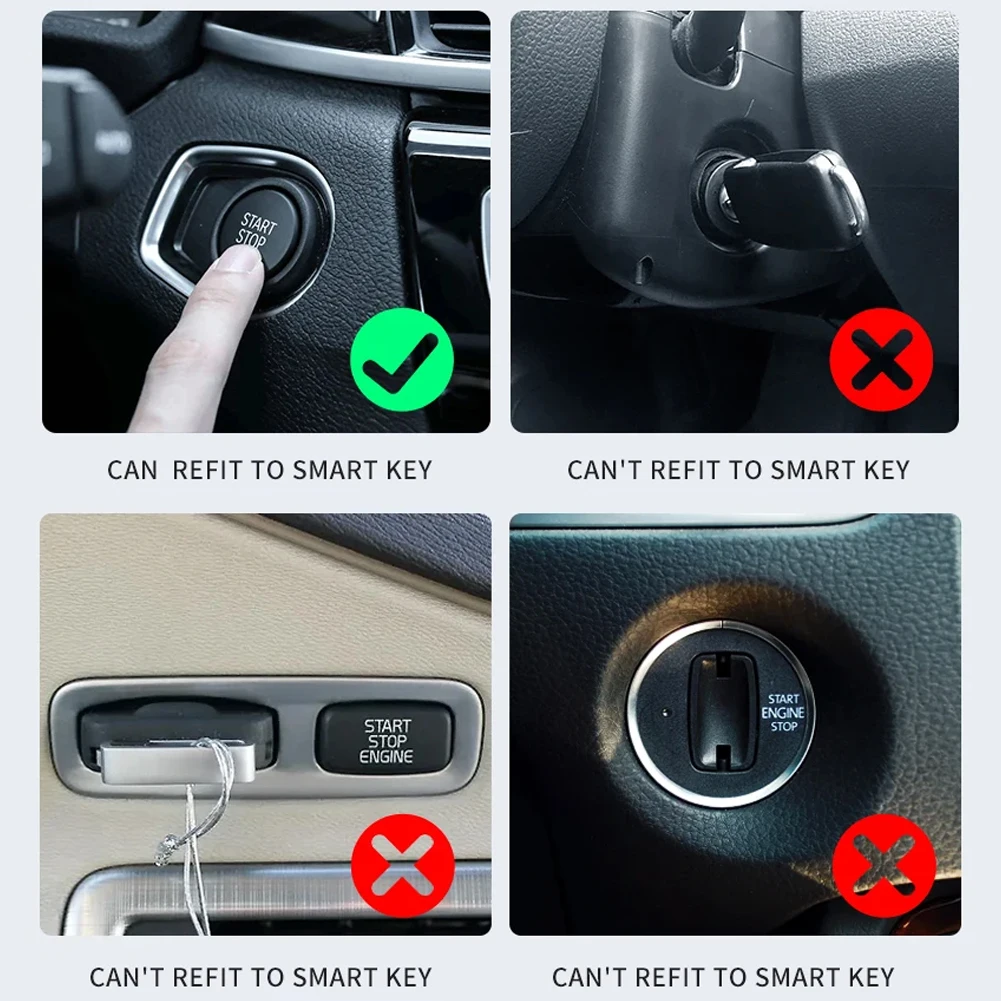 START
STOP

CAN REFIT TO SMART KEY

CAN'T REFIT TO SMART KEY

START
STOP
ENGINE

CAN'T REFIT TO SMART KEY

START
ENGINE
STOP

CAN'T REFIT TO SMART KEY