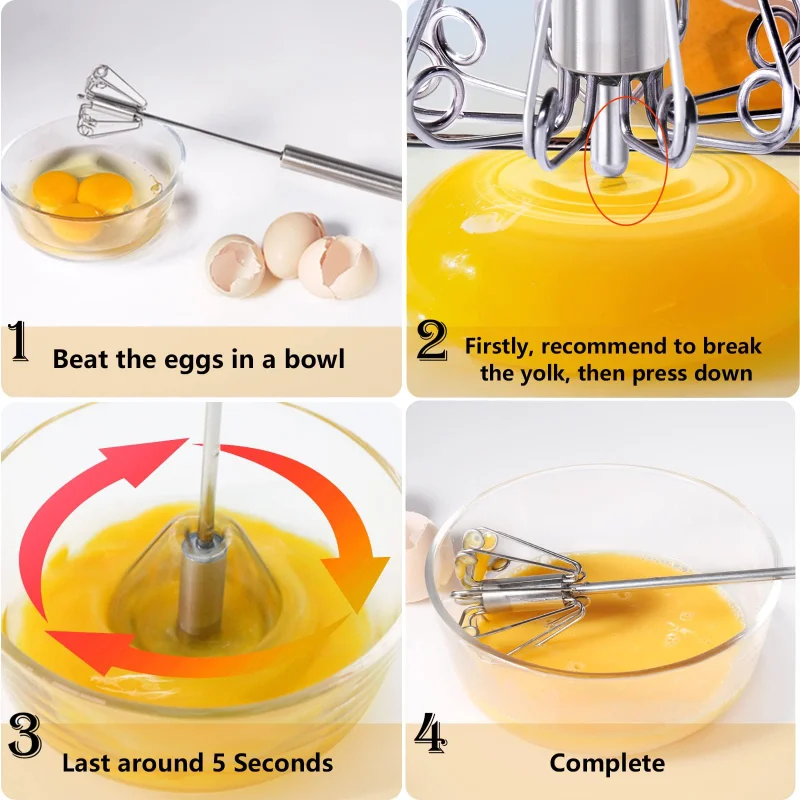 1 Beat the eggs in a bowl

2 Firstly, recommend to break the yolk, then press down

3 Last around 5 Seconds

4 Complete