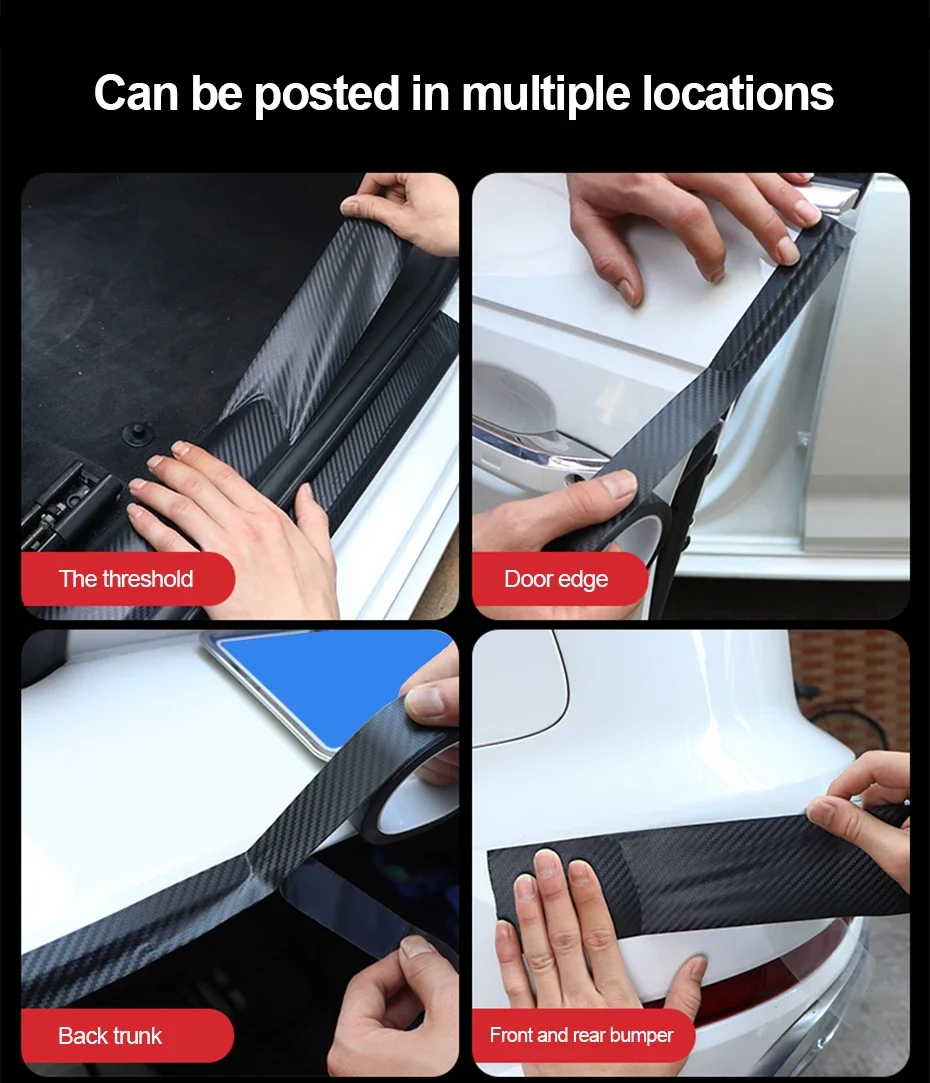 Can be posted in multiple locations

The threshold

Door edge

Back trunk

Front and rear bumper