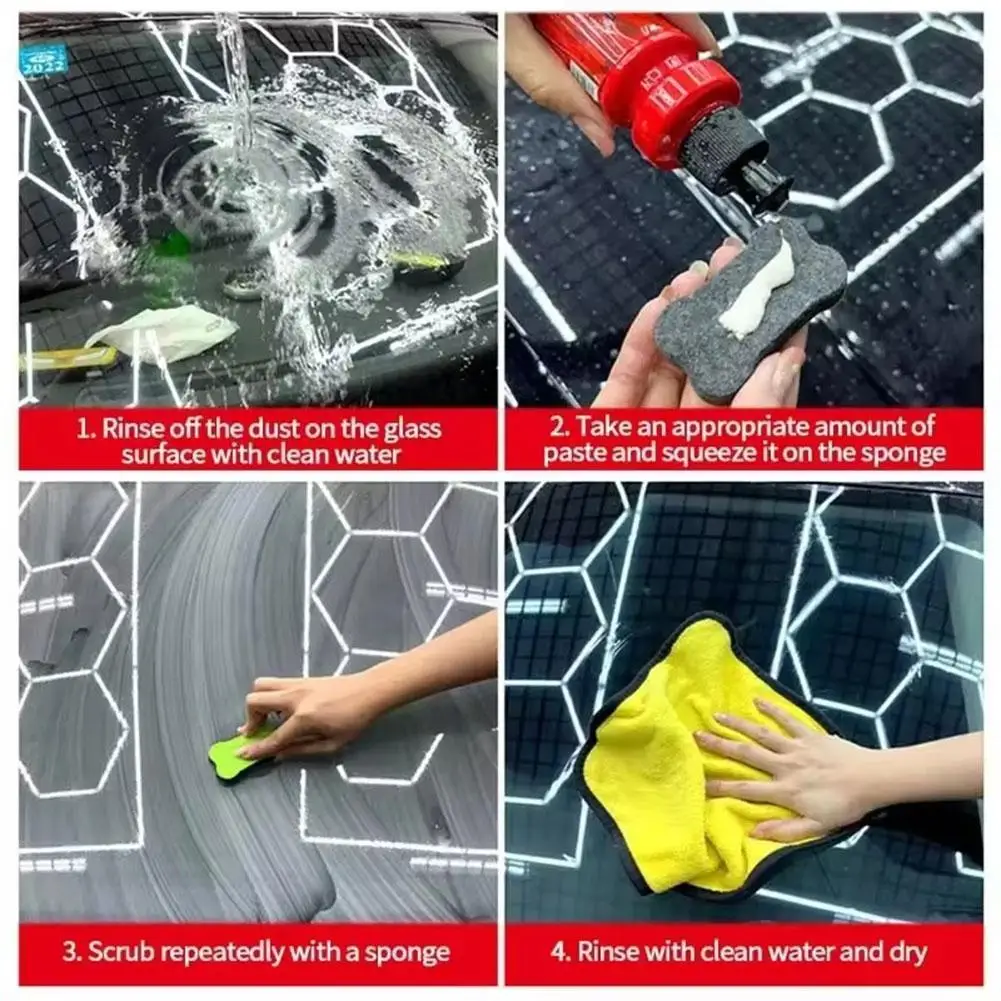 2022

1. Rinse off the dust on the glass surface with clean water

2. Take an appropriate amount of paste and squeeze it on the sponge

3. Scrub repeatedly with a sponge

4. Rinse with clean water and dry