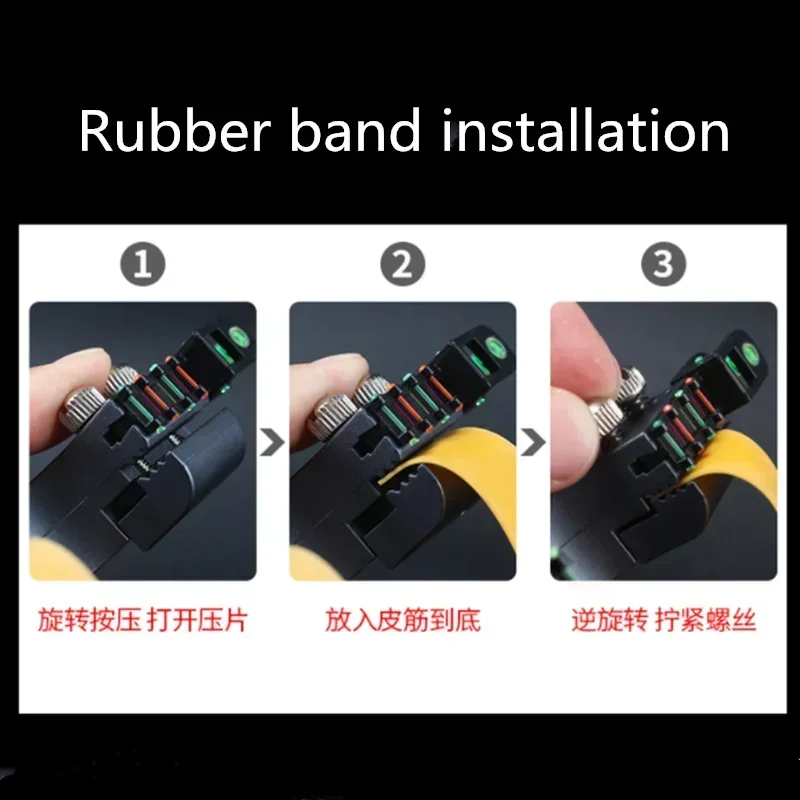 Rubber band installation

1

2

3

旋转按压 打开压片

放入皮筋到底

逆旋转 拧紧螺丝