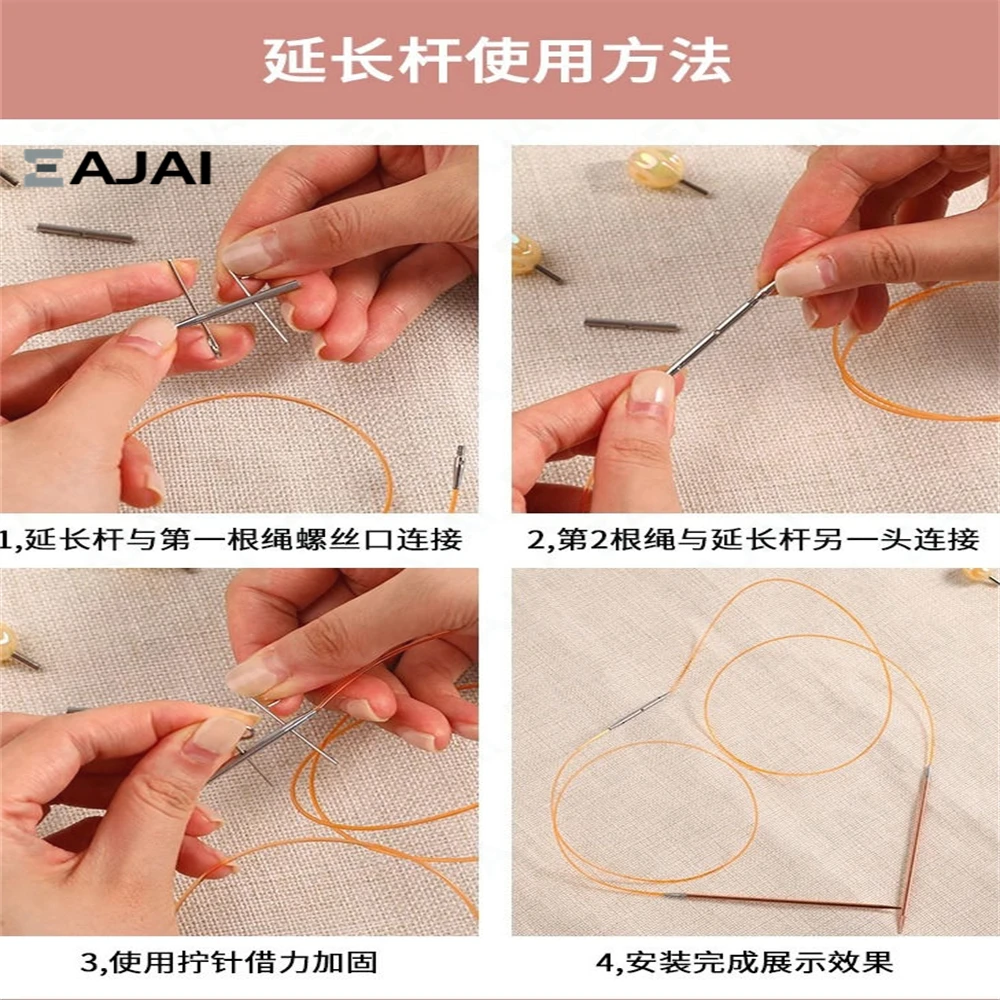 延长杆使用方法

EAJAI

1,延长杆与第一根绳螺丝口连接

2,第2根绳与延长杆另一头连接

3,使用拧针借力加固

4,安装完成展示效果