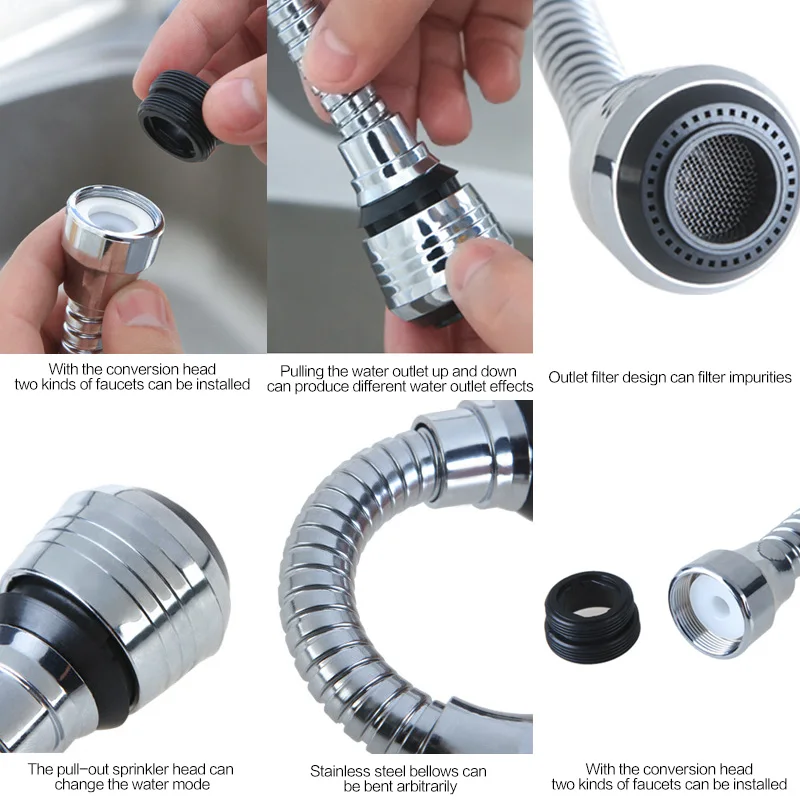 With the conversion head
two kinds of faucets can be installed

Pulling the water outlet up and down
can produce different water outlet effects

Outlet filter design can filter impurities

The pull-out sprinkler head can
change the water mode

Stainless steel bellows can
be bent arbitrarily

With the conversion head
two kinds of faucets can be installed