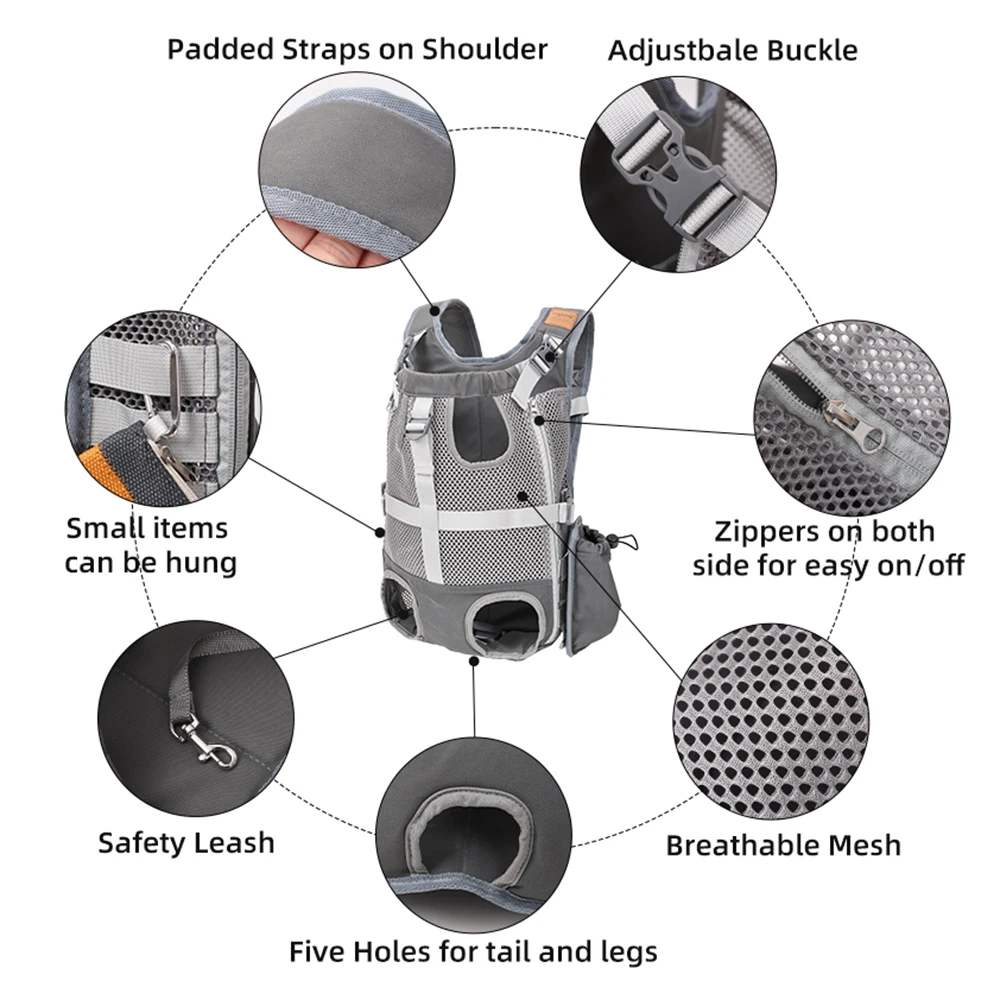 Padded Straps on Shoulder

Adjustbale Buckle

Small items can be hung

Zippers on both side for easy on/off

Safety Leash

Breathable Mesh

Five Holes for tail and legs