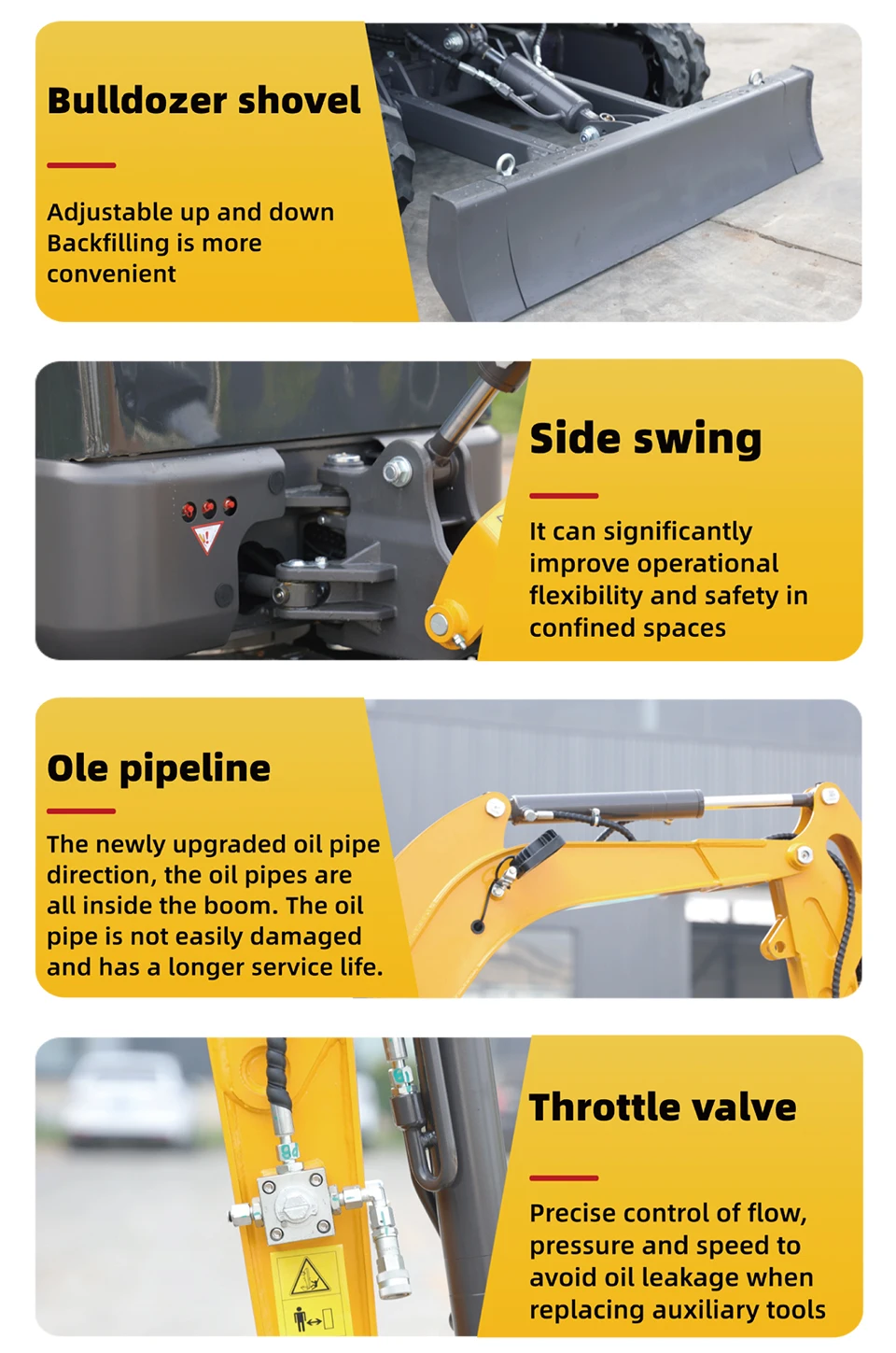 Bulldozer shovel

Adjustable up and down
Backfilling is more convenient

Side swing

It can significantly improve operational flexibility and safety in confined spaces

Ole pipeline

The newly upgraded oil pipe direction, the oil pipes are all inside the boom. The oil pipe is not easily damaged and has a longer service life.

Throttle valve

Precise control of flow, pressure and speed to avoid oil leakage when replacing auxiliary tools