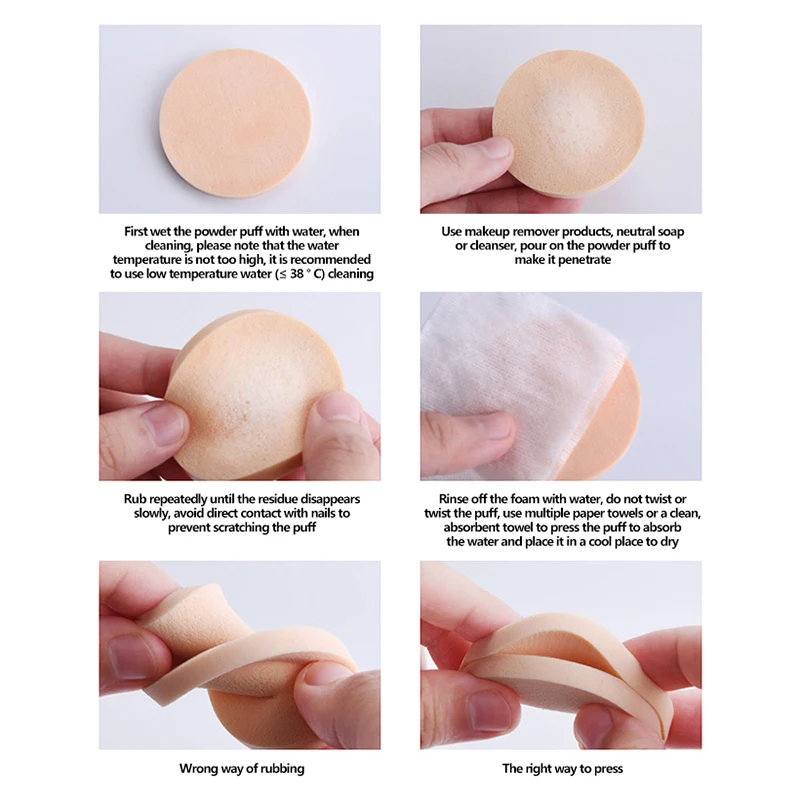 First wet the powder puff with water, when cleaning, please note that the water temperature is not too high, it is recommended to use low temperature water (≤ 38 ° C) cleaning

Use makeup remover products, neutral soap or cleanser, pour on the powder puff to make it penetrate

Rub repeatedly until the residue disappears slowly, avoid direct contact with nails to prevent scratching the puff

Rinse off the foam with water, do not twist or twist the puff, use multiple paper towels or a clean, absorbent towel to press the puff to absorb the water and place it in a cool place to dry

Wrong way of rubbing

The right way to press