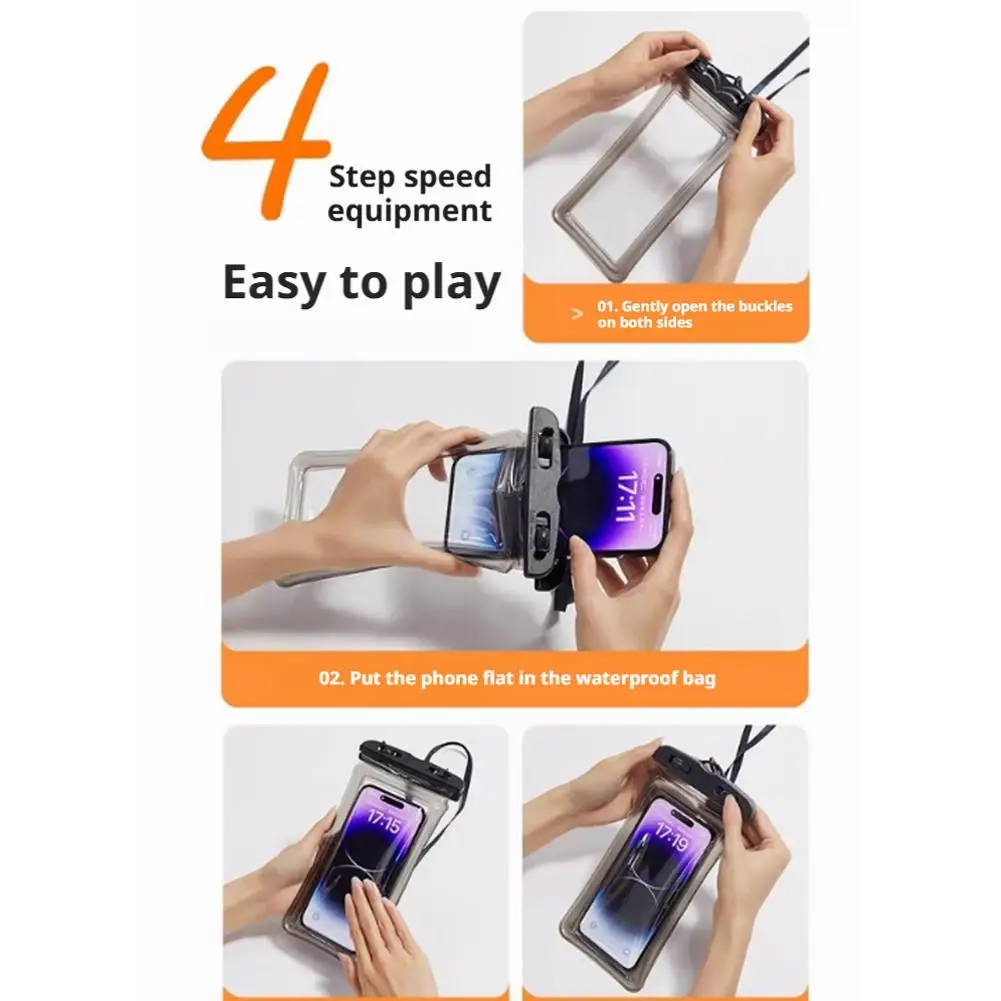 4
Step speed equipment

Easy to play

> 01. Gently open the buckles on both sides

17:11

02. Put the phone flat in the waterproof bag

17:15

17:19