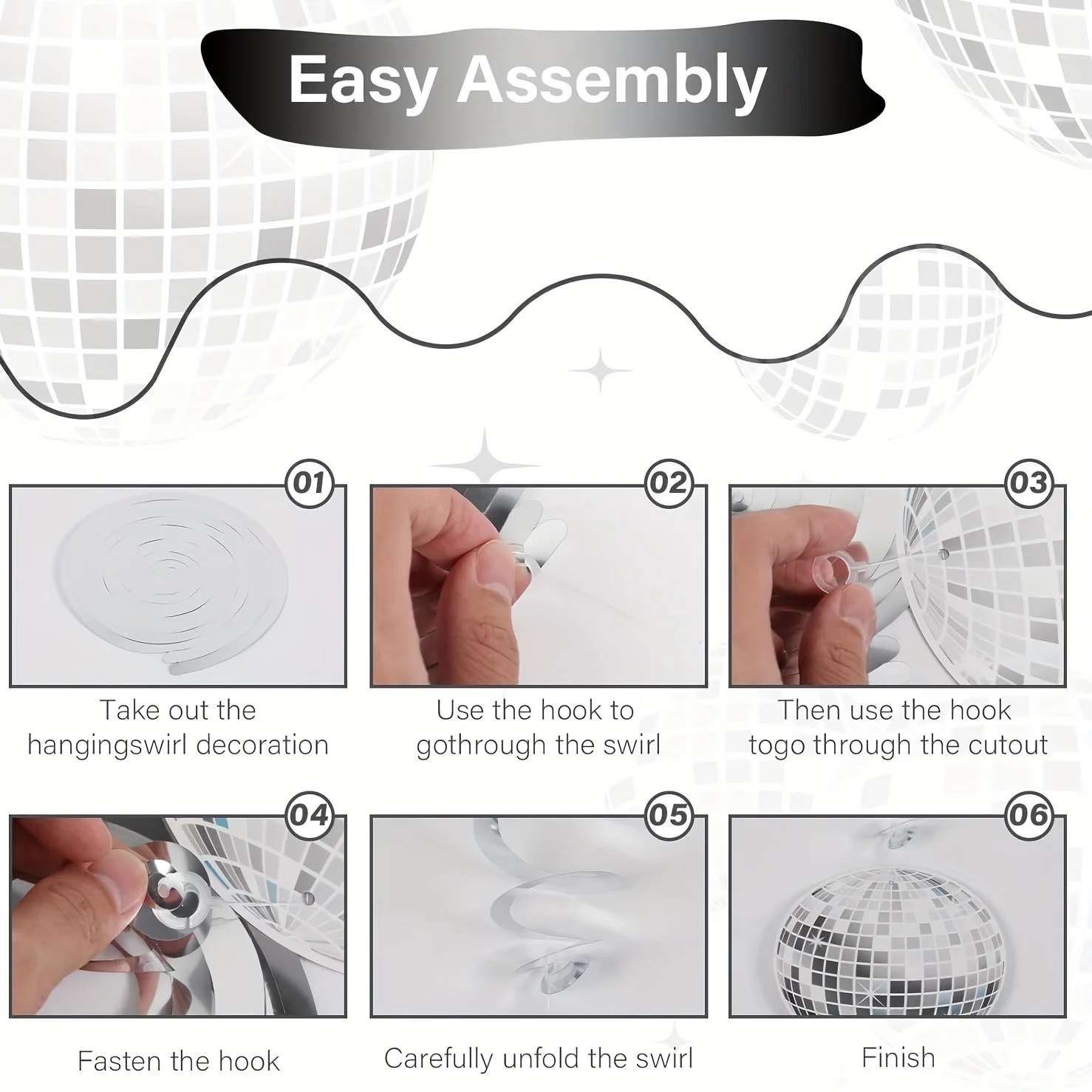 Easy Assembly

01

Take out the hangingswirl decoration

02

Use the hook to gothrough the swirl

03

Then use the hook togo through the cutout

04

Fasten the hook

05

Carefully unfold the swirl

06

Finish