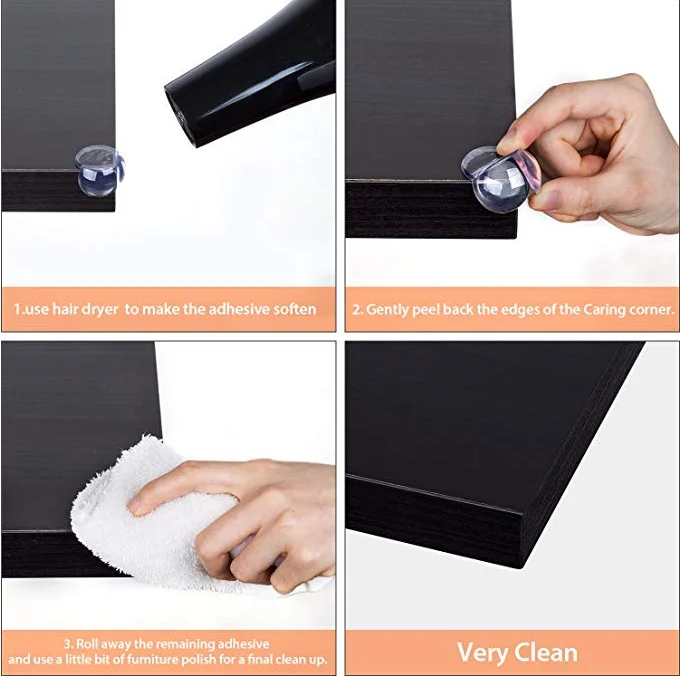 1.use hair dryer to make the adhesive soften

2. Gently peel back the edges of the Caring corner.

3. Roll away the remaining adhesive and use a little bit of furniture polish for a final clean up.

Very Clean