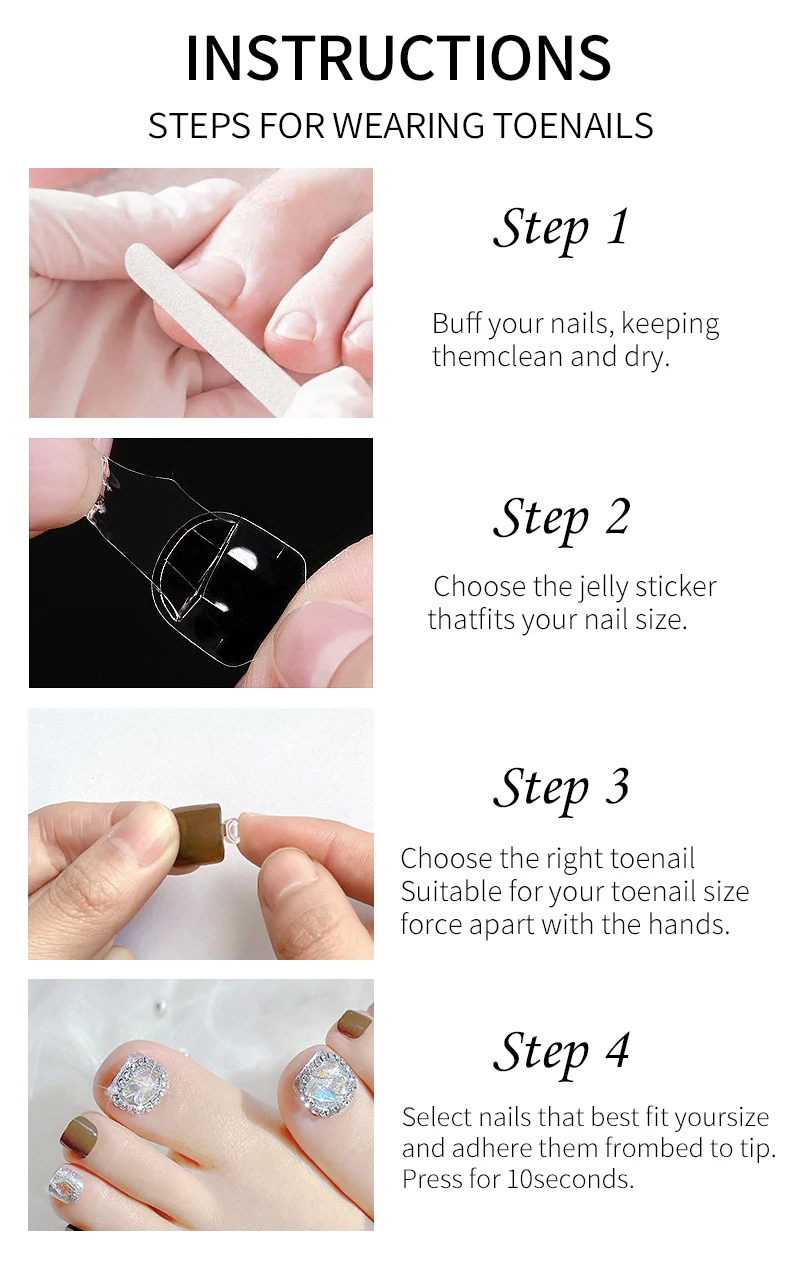 INSTRUCTIONS

STEPS FOR WEARING TOENAILS

Step 1

Buff your nails, keeping themclean and dry.

Step 2

Choose the jelly sticker thatfits your nail size.

Step 3

Choose the right toenail Suitable for your toenail size force apart with the hands.

Step 4

Select nails that best fit yoursize and adhere them frombed to tip. Press for 10seconds.