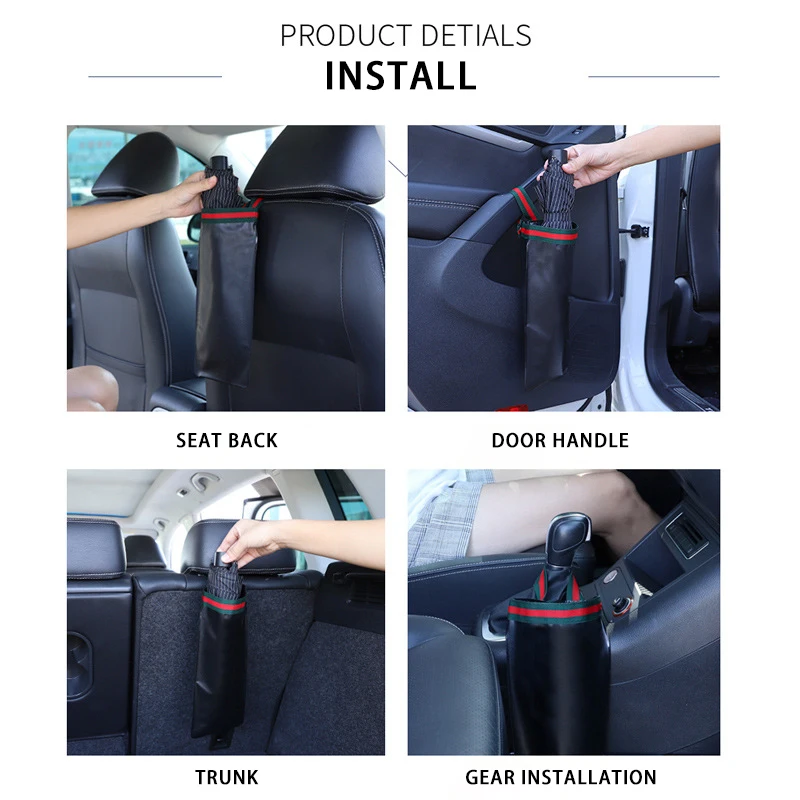 PRODUCT DETIALS
INSTALL

SEAT BACK

DOOR HANDLE

TRUNK

GEAR INSTALLATION