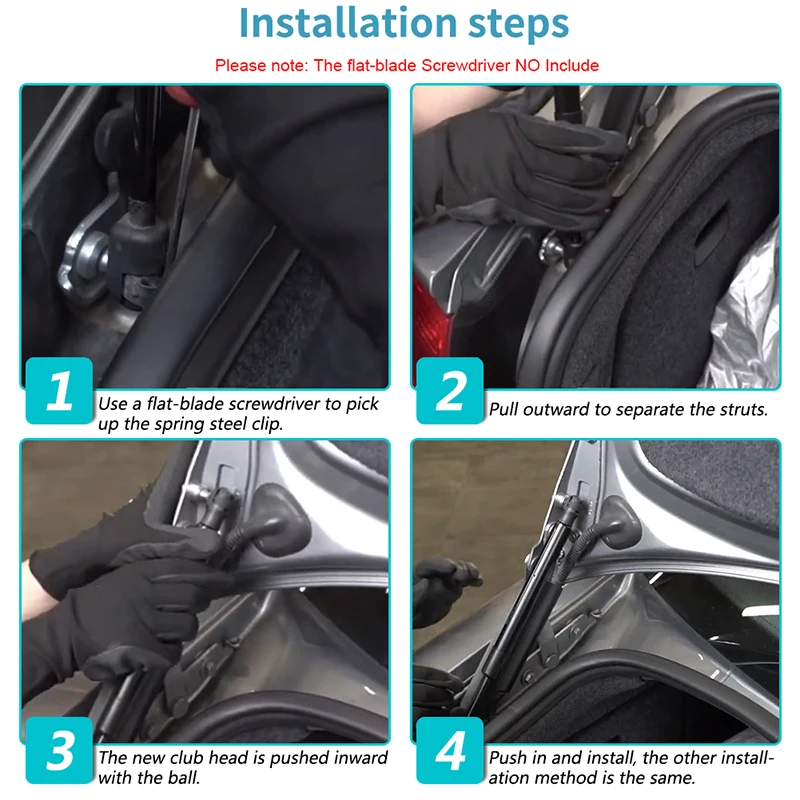 Installation steps

Please note: The flat-blade Screwdriver NO Include

1 Use a flat-blade screwdriver to pick up the spring steel clip.

2 Pull outward to separate the struts.

3 The new club head is pushed inward with the ball.

4 Push in and install, the other installation method is the same.