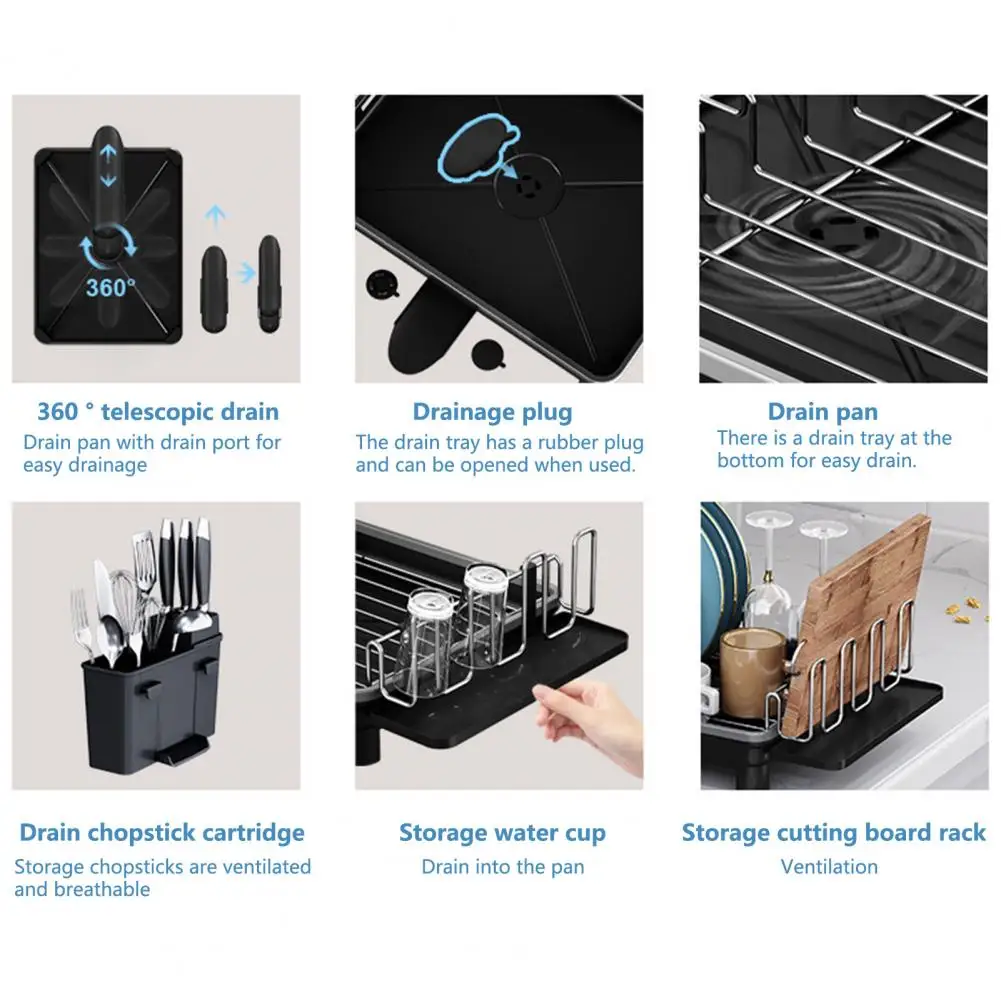 360°

360 ° telescopic drain
Drain pan with drain port for easy drainage

Drainage plug
The drain tray has a rubber plug and can be opened when used.

Drain pan
There is a drain tray at the bottom for easy drain.

Drain chopstick cartridge
Storage chopsticks are ventilated and breathable

Storage water cup
Drain into the pan

Storage cutting board rack
Ventilation