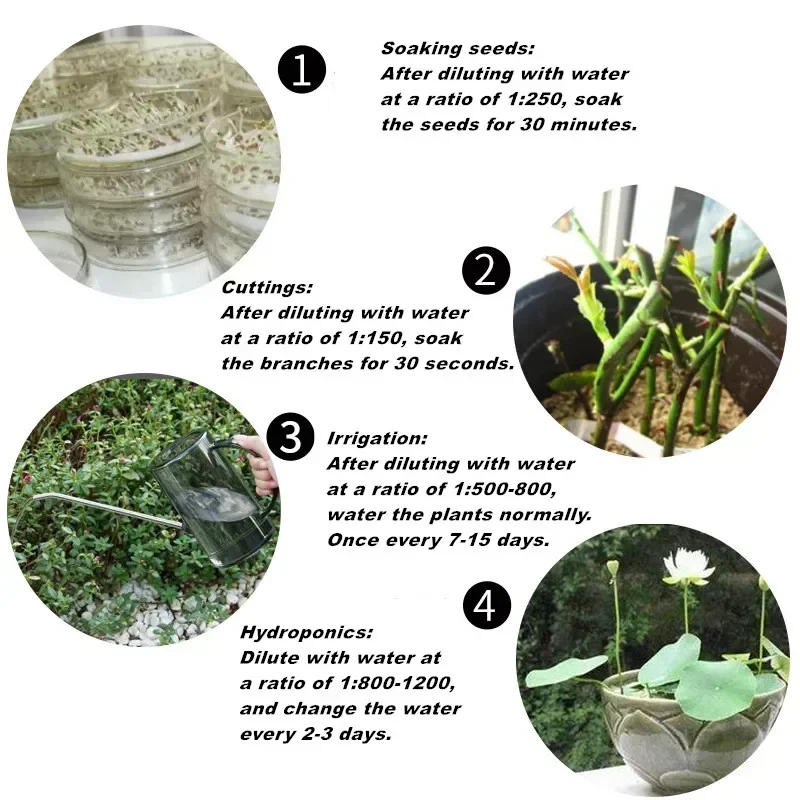 1

Soaking seeds:
After diluting with water at a ratio of 1:250, soak the seeds for 30 minutes.

2

Cuttings:
After diluting with water at a ratio of 1:150, soak the branches for 30 seconds.

3

Irrigation:
After diluting with water at a ratio of 1:500-800, water the plants normally. Once every 7-15 days.

4

Hydroponics:
Dilute with water at a ratio of 1:800-1200, and change the water every 2-3 days.