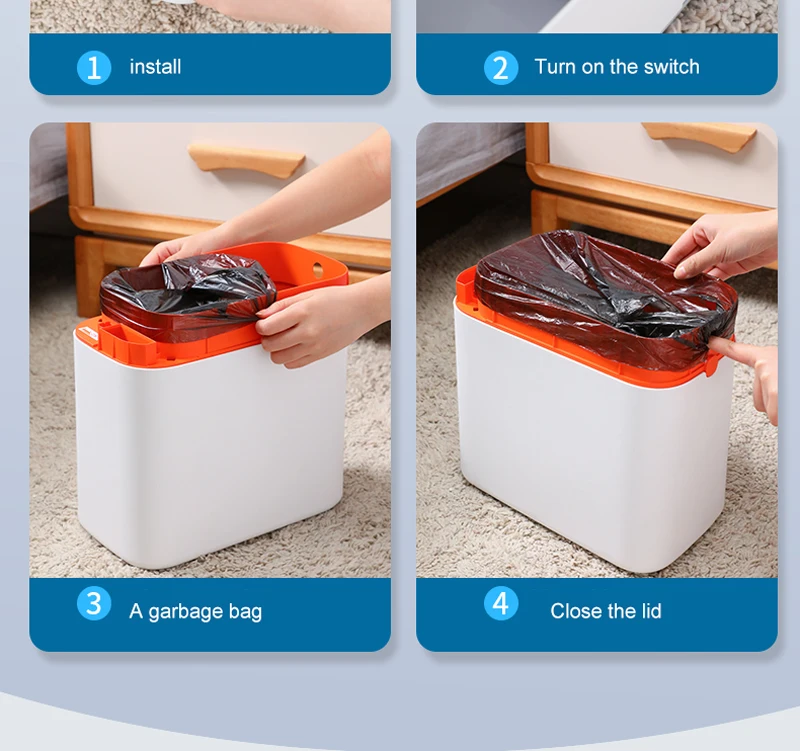 1 install

2 Turn on the switch

3 A garbage bag

4 Close the lid