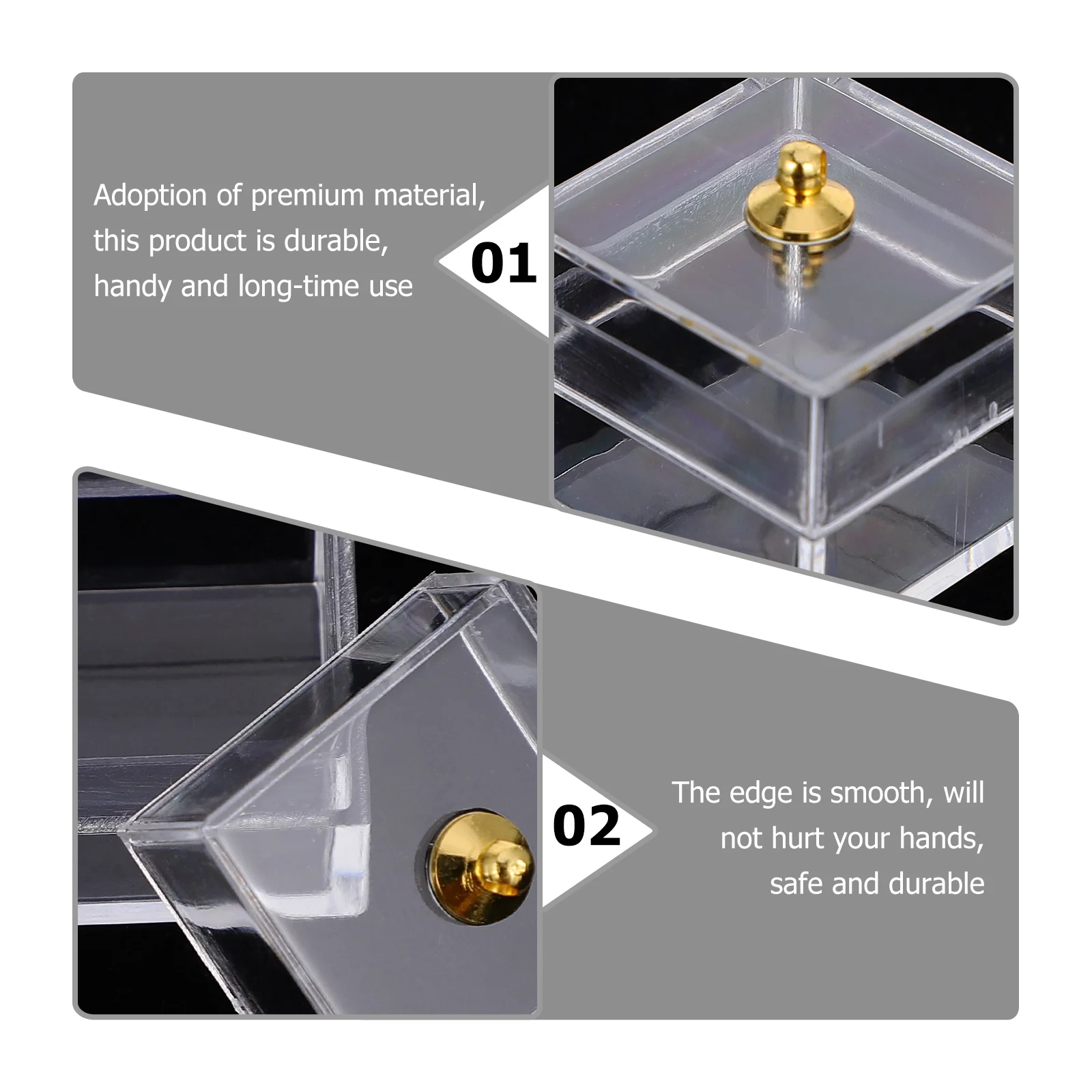 Adoption of premium material, this product is durable, handy and long-time use

01

02

The edge is smooth, will not hurt your hands, safe and durable