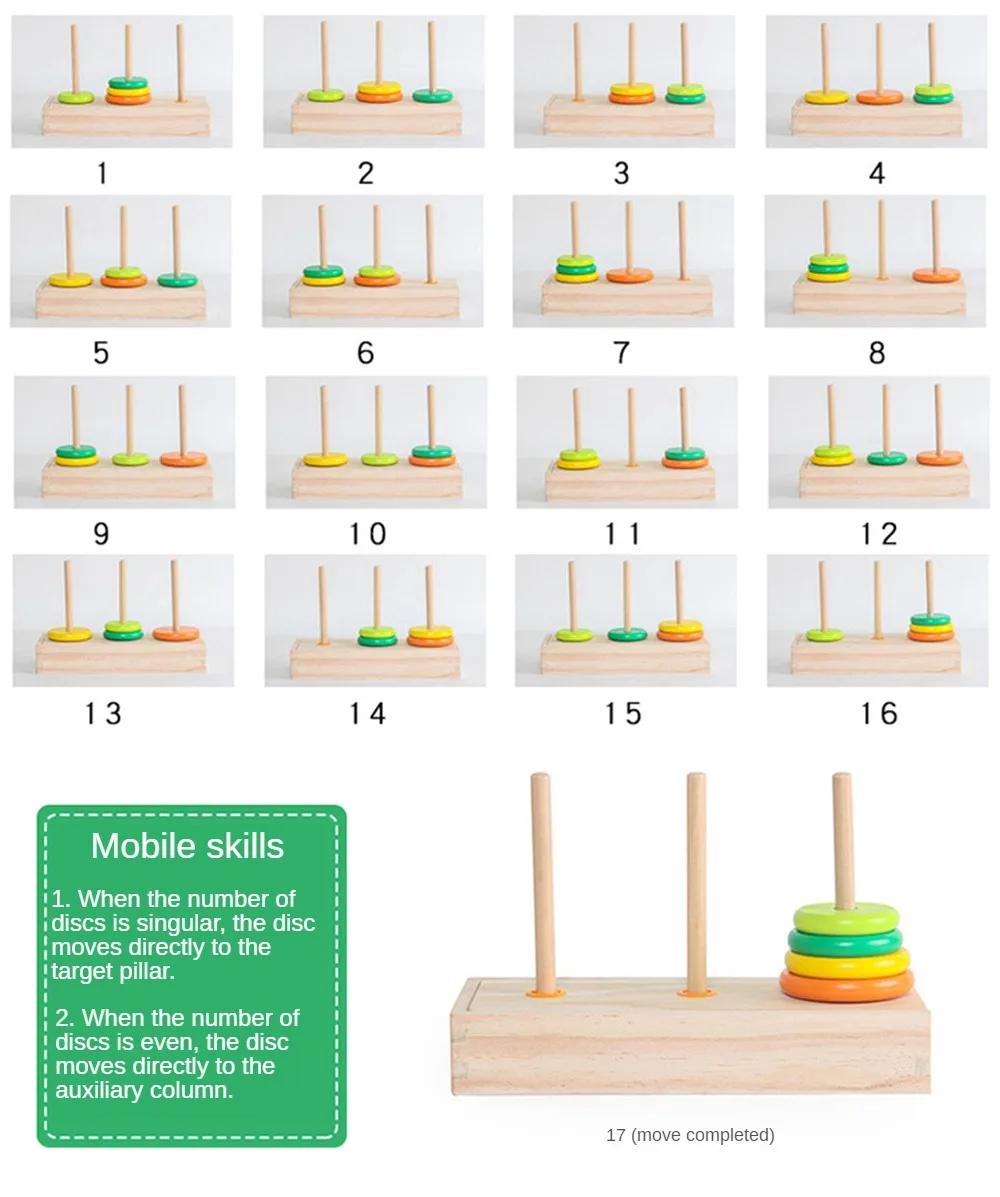 1 2 3 4

5 6 7 8

9 10 11 12

13 14 15 16

Mobile skills

1. When the number of discs is singular, the disc moves directly to the target pillar.

2. When the number of discs is even, the disc moves directly to the auxiliary column.

17 (move completed)