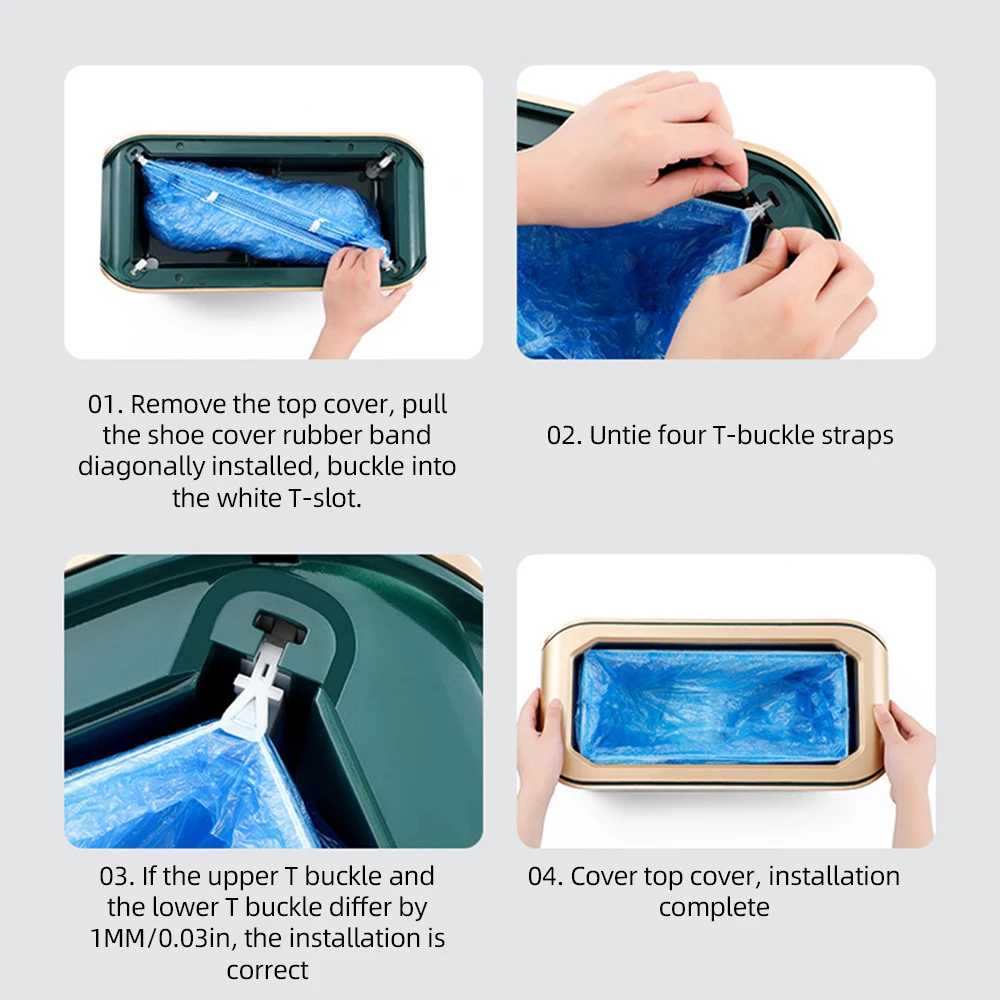 01. Remove the top cover, pull the shoe cover rubber band diagonally installed, buckle into the white T-slot.

02. Untie four T-buckle straps

03. If the upper T buckle and the lower T buckle differ by 1MM/0.03in, the installation is correct

04. Cover top cover, installation complete