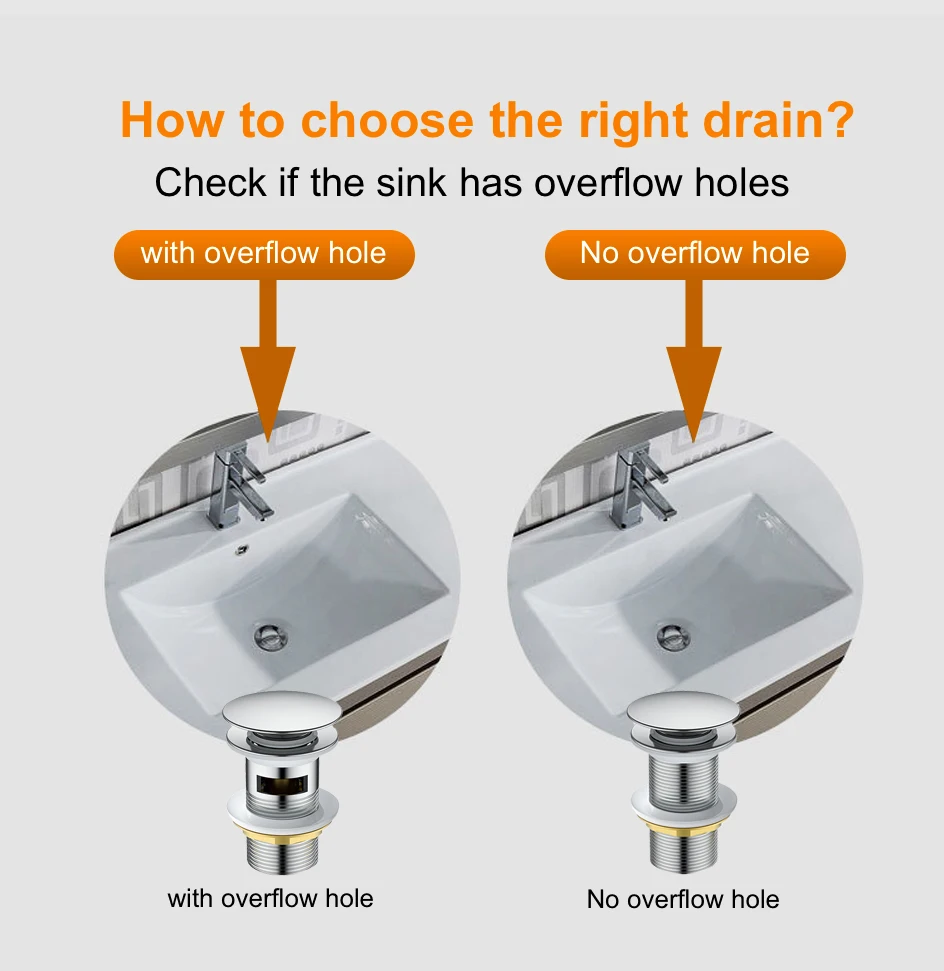 How to choose the right drain?

Check if the sink has overflow holes

with overflow hole

No overflow hole

with overflow hole

No overflow hole