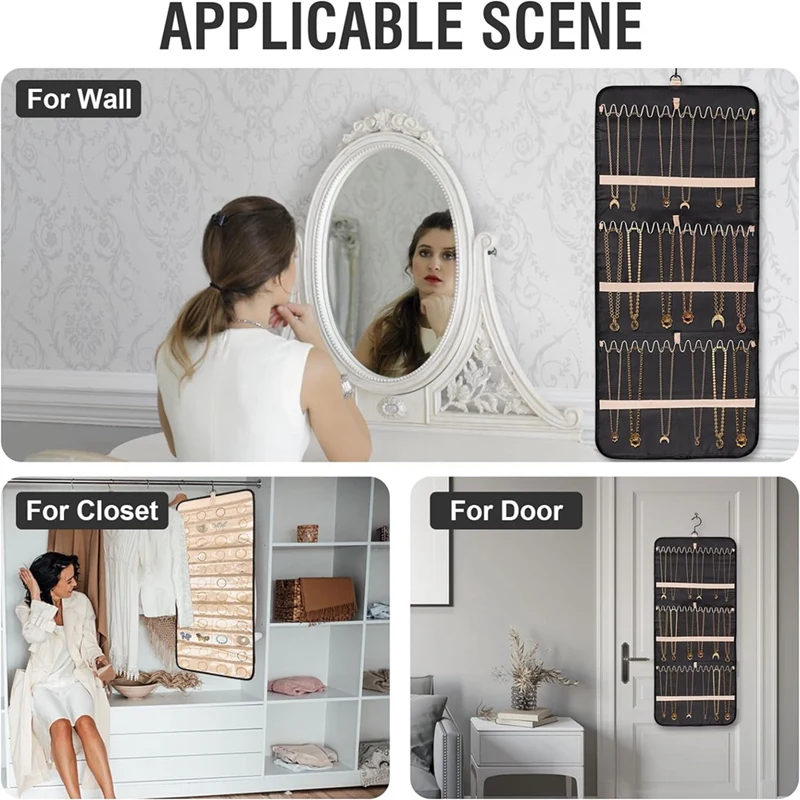 APPLICABLE SCENE

For Wall

For Closet

For Door